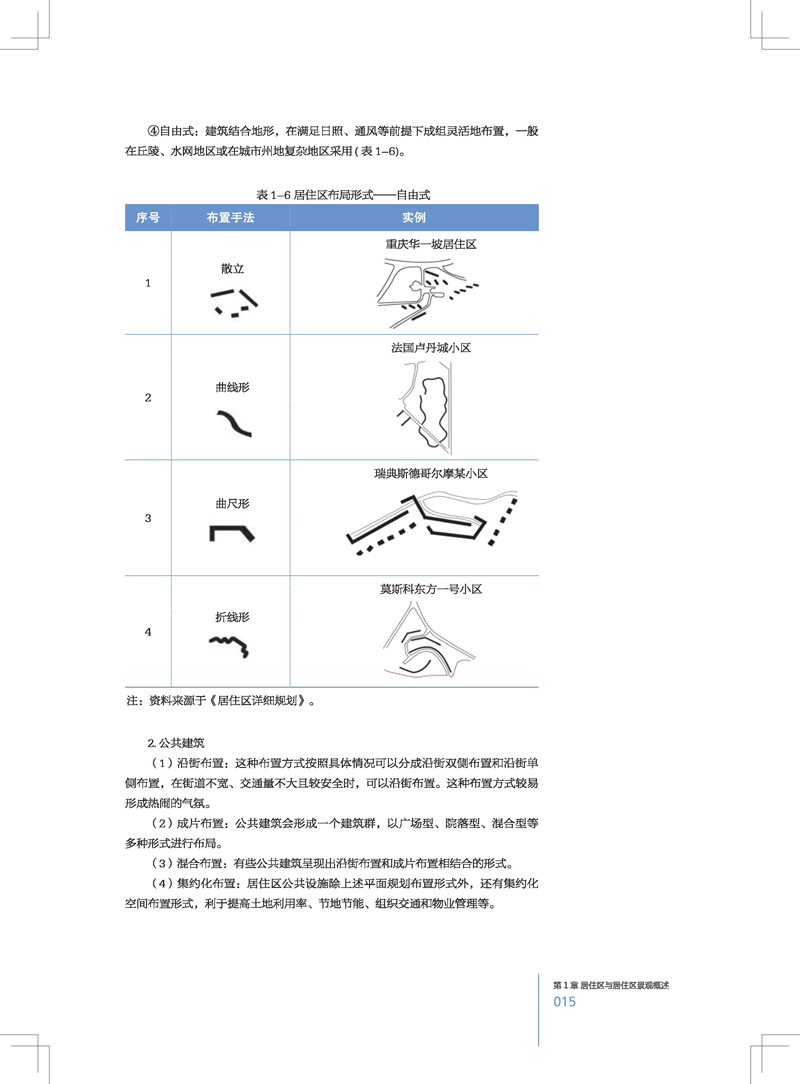 ④自由式：建筑结合地形，在满足日照、通风等前提下成组灵活地布置，一般在丘陵、水网地区或在城市州地复杂地区采用（表 1–6）。

表 1–6 居住区布局形式——自由式

| 序号 | 布置手法 | 实例 |
|---|---|---|
| 1 | 散立 | 重庆华一坡居住区 |
| 2 | 曲线形 | 法国卢丹城小区 |
| 3 | 曲尺形 | 瑞典斯德哥尔摩某小区 |
| 4 | 折线形 | 莫斯科东方一号小区 |

注：资料来源于《居住区详细规划》。

2. 公共建筑

（1）沿街布置：这种布置方式按照具体情况可以分成沿街双侧布置和沿街单侧布置，在街道不宽、交通量不大且较安全时，可以沿街布置。这种布置方式较易形成热闹的气氛。

（2）成片布置：公共建筑会形成一个建筑群，以广场型、院落型、混合型等多种形式进行布局。

（3）混合布置：有些公共建筑呈现出沿街布置和成片布置相结合的形式。

（4）集约化布置：居住区公共设施除上述平面规划布置形式外，还有集约化空间布置形式，利于提高土地利用率、节地节能、组织交通和物业管理等。

第 1 章 居住区与居住区景观概述
015