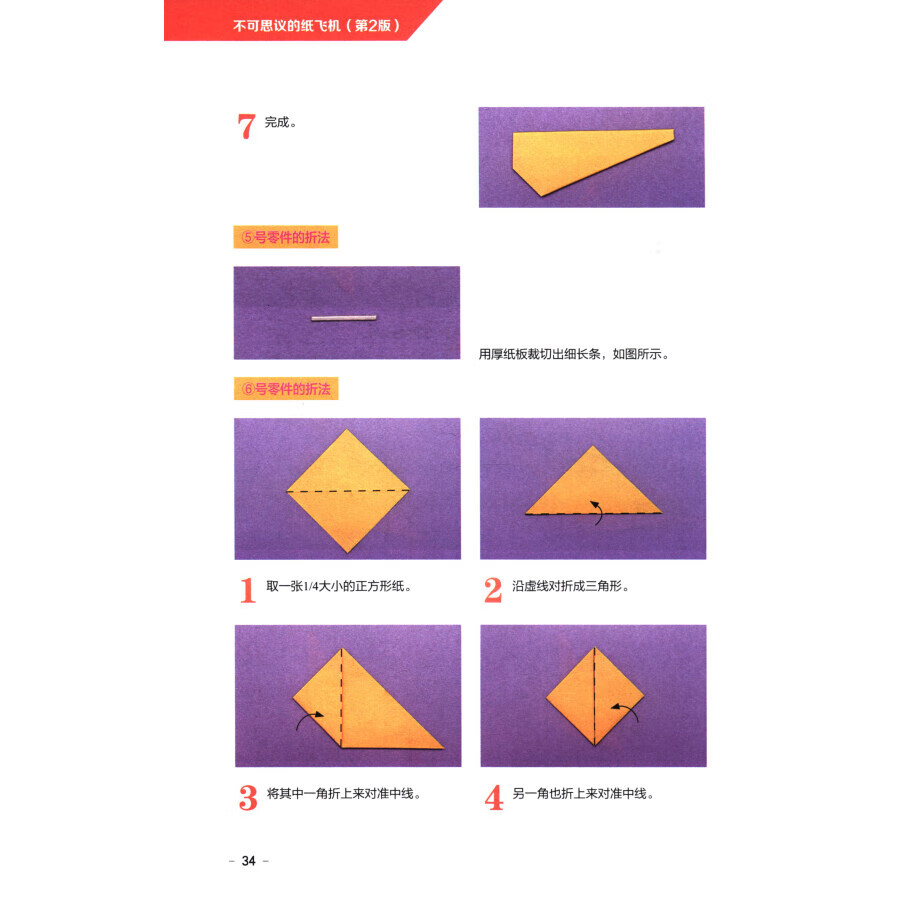 不可思议的纸飞机（第2版）

7 完成。

⑤号零件的折法

用厚纸板裁切出细长条，如图所示。

⑥号零件的折法

1 取一张1/4大小的正方形纸。

2 沿虚线对折成三角形。

3 将其中一角折上来对准中线。

4 另一角也折上来对准中线。

– 34 –