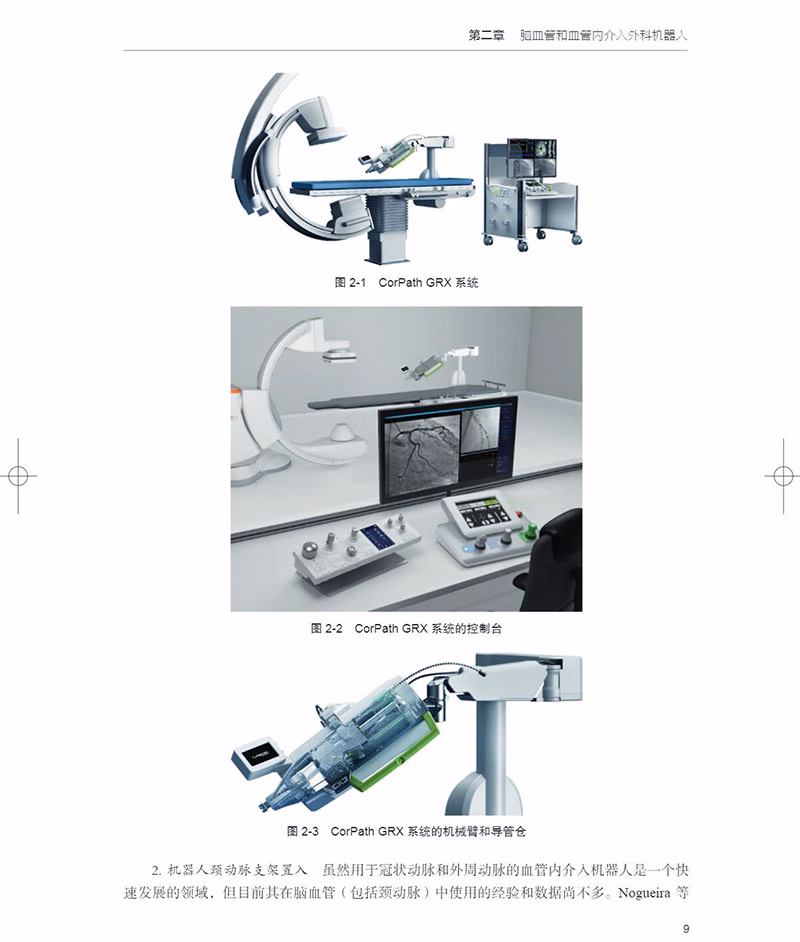 第二章　脑血管和血管内介入外科机器人

图 2-1　CorPath GRX 系统

图 2-2　CorPath GRX 系统的控制台

图 2-3　CorPath GRX 系统的机械臂和导管仓

2. 机器人颈动脉支架置入　虽然用于冠状动脉和外周动脉的血管内介入机器人是一个快速发展的领域，但目前其在脑血管（包括颈动脉）中使用的经验和数据尚不多。Nogueira 等

9