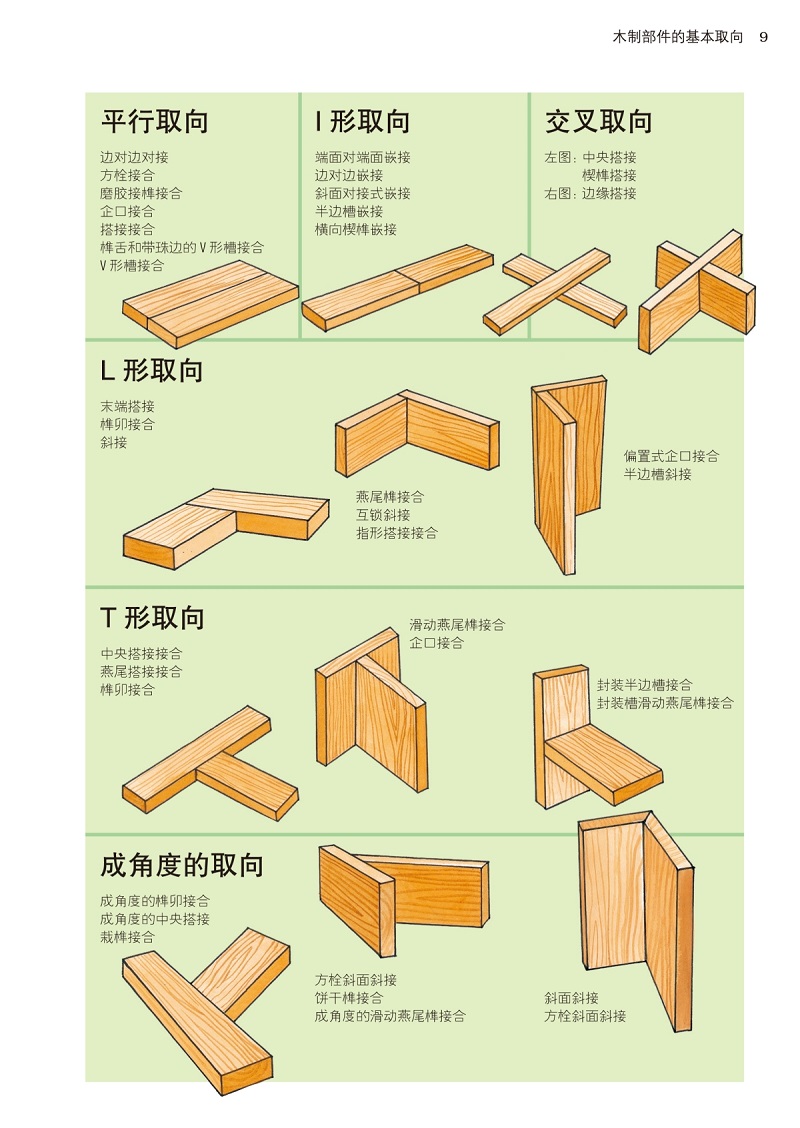 木制部件的基本取向 9

平行取向

边对边对接
方栓接合
磨胶接榫接合
企口接合
搭接接合
榫舌和带珠边的 V 形槽接合
V 形槽接合

I 形取向

端面对端面嵌接
边对边嵌接
斜面对接式嵌接
半边槽嵌接
横向楔榫嵌接

交叉取向

左图：中央搭接
楔榫搭接
右图：边缘搭接

L 形取向

末端搭接
榫卯接合
斜接

燕尾榫接合
互锁斜接
指形搭接接合

偏置式企口接合
半边槽斜接

T 形取向

中央搭接接合
燕尾搭接接合
榫卯接合

滑动燕尾榫接合
企口接合

封装半边槽接合
封装槽滑动燕尾榫接合

成角度的取向

成角度的榫卯接合
成角度的中央搭接
栽榫接合

方栓斜面斜接
饼干榫接合
成角度的滑动燕尾榫接合

斜面斜接
方栓斜面斜接