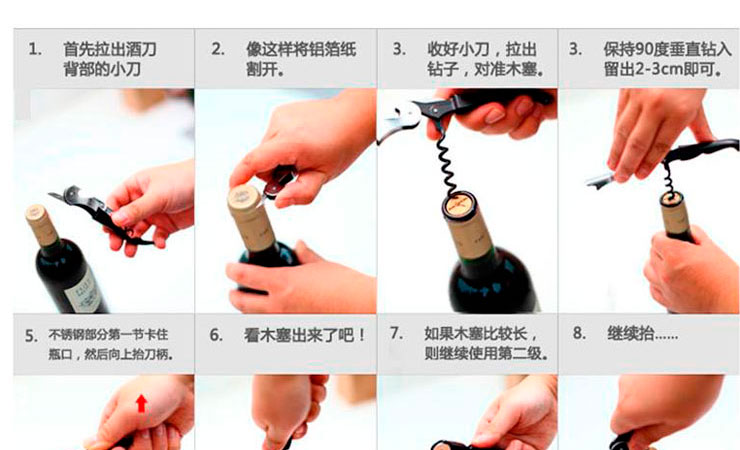 1. 首先拉出酒刀背部的小刀

2. 像这样将铝箔纸割开。

3. 收好小刀，拉出钻子，对准木塞。

3. 保持90度垂直钻入留出2-3cm即可。

5. 不锈钢部分第一节卡住瓶口，然后向上抬刀柄。

6. 看木塞出来了吧！

7. 如果木塞比较长，则继续使用第二级。

8. 继续抬……