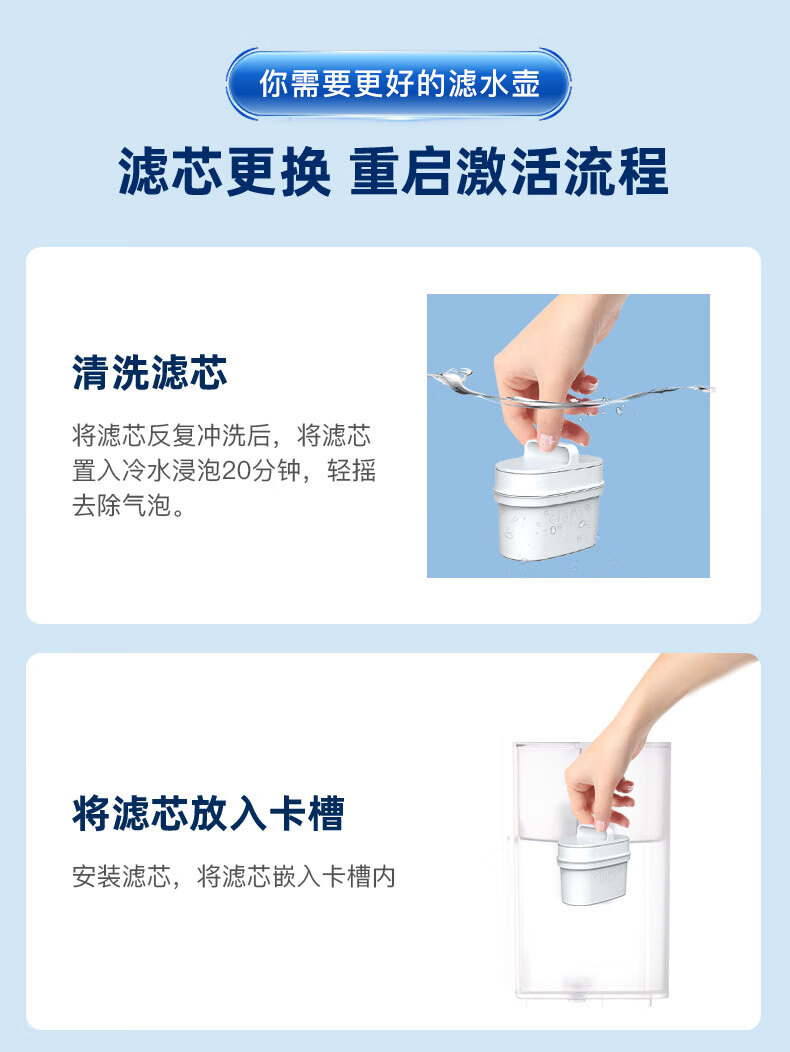 你需要更好的滤水壶

滤芯更换 重启激活流程

清洗滤芯

将滤芯反复冲洗后，将滤芯置入冷水浸泡20分钟，轻摇去除气泡。

将滤芯放入卡槽

安装滤芯，将滤芯嵌入卡槽内