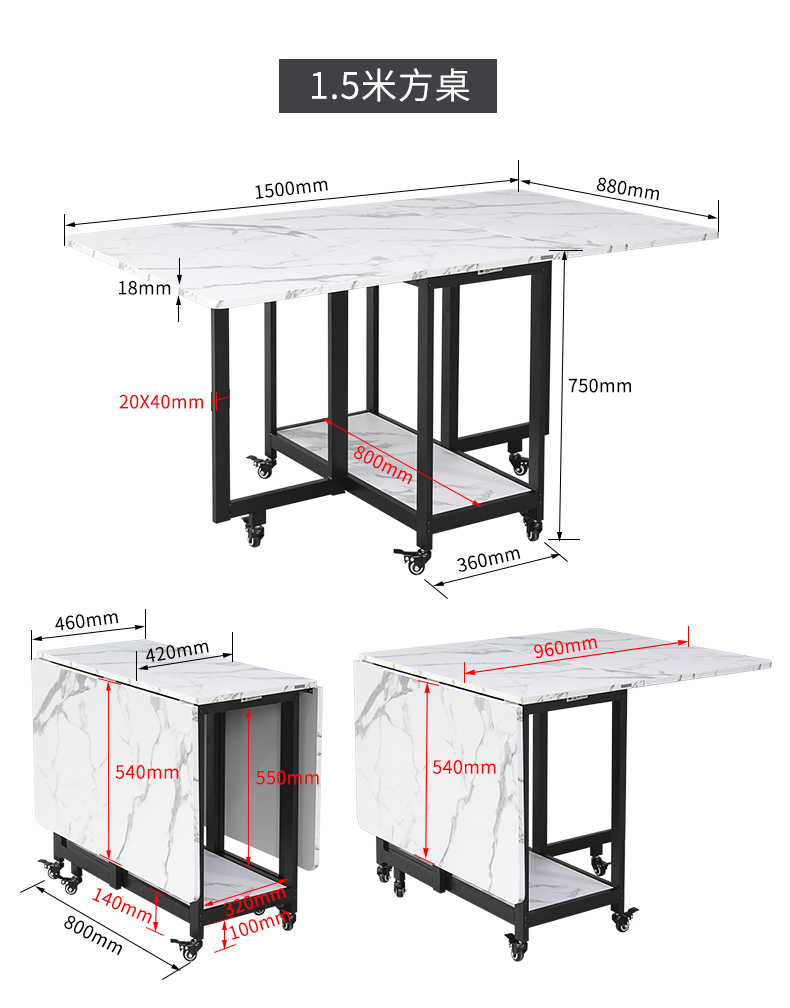 1.5米方桌

1500mm
880mm
18mm
20X40mm
750mm
800mm
360mm

460mm
420mm
540mm
550mm
140mm
320mm
100mm
800mm

960mm
540mm