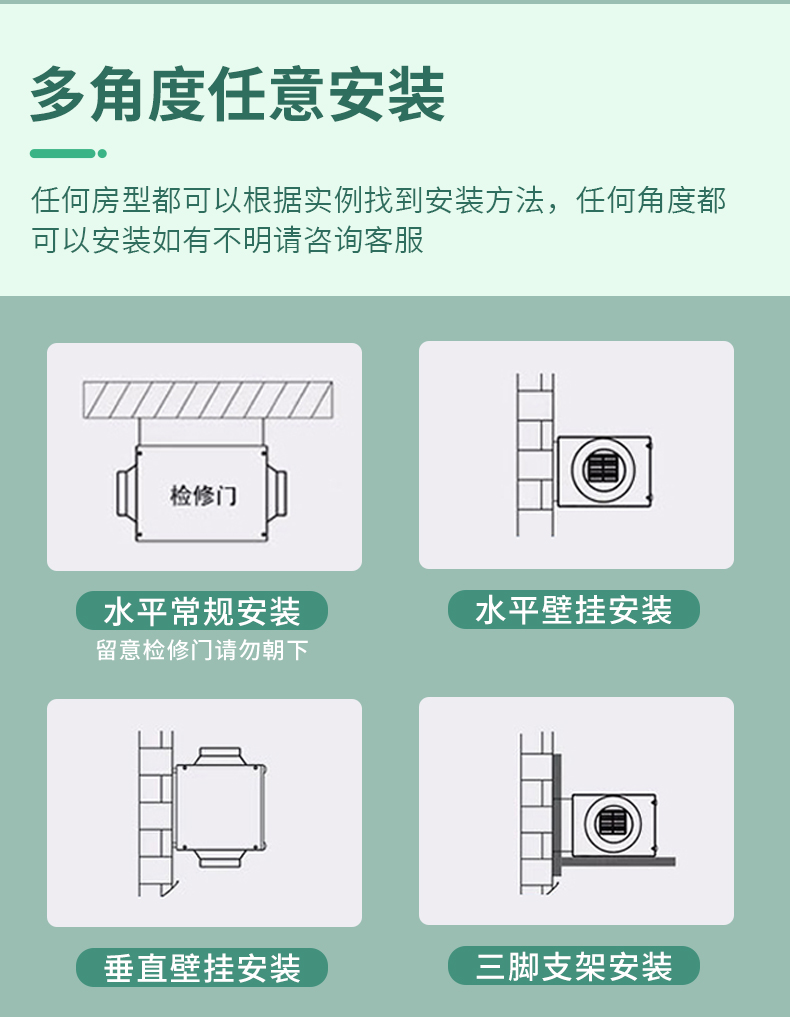 多角度任意安装

任何房型都可以根据实例找到安装方法，任何角度都可以安装如有不明请咨询客服

检修门

水平常规安装
留意检修门请勿朝下

水平壁挂安装

垂直壁挂安装

三脚支架安装