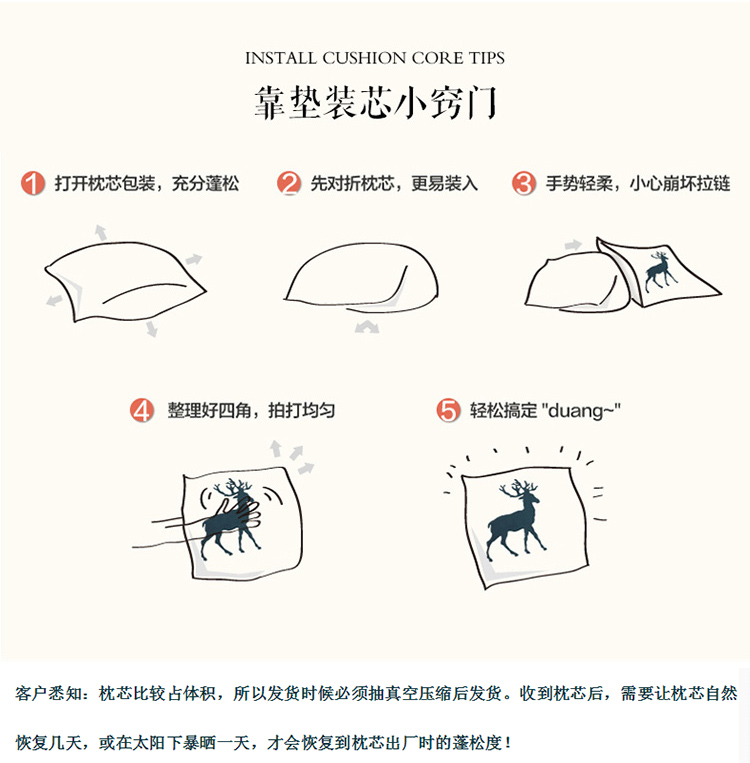 INSTALL CUSHION CORE TIPS

靠垫装芯小窍门

1 打开枕芯包装，充分蓬松

2 先对折枕芯，更易装入

3 手势轻柔，小心崩坏拉链

4 整理好四角，拍打均匀

5 轻松搞定 "duang~"

客户悉知：枕芯比较占体积，所以发货时候必须抽真空压缩后发货。收到枕芯后，需要让枕芯自然恢复几天，或在太阳下暴晒一天，才会恢复到枕芯出厂时的蓬松度！