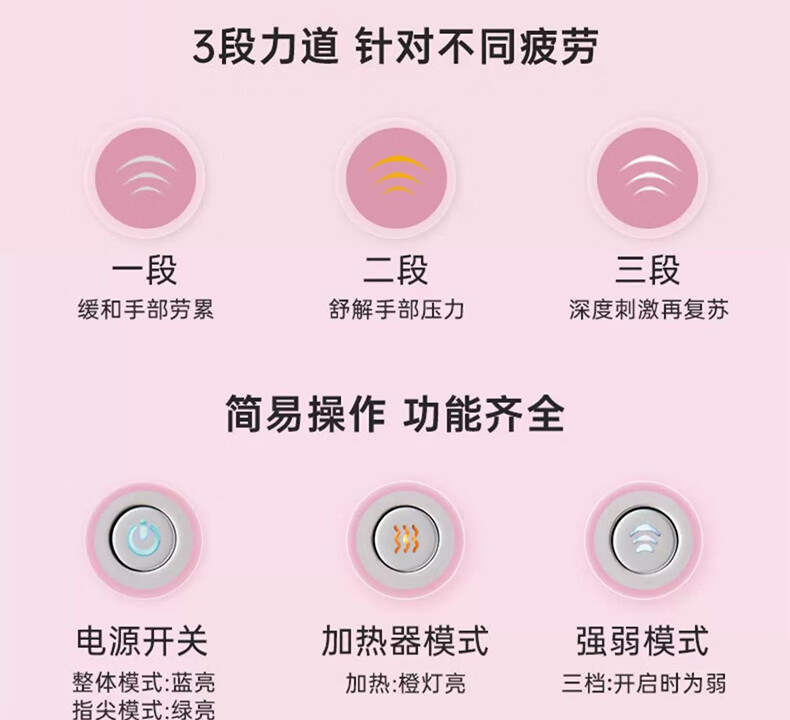 3段力道 针对不同疲劳

一段
缓和手部劳累

二段
舒解手部压力

三段
深度刺激再复苏

简易操作 功能齐全

电源开关
整体模式:蓝亮
指尖模式:绿亮

加热器模式
加热:橙灯亮

强弱模式
三档:开启时为弱