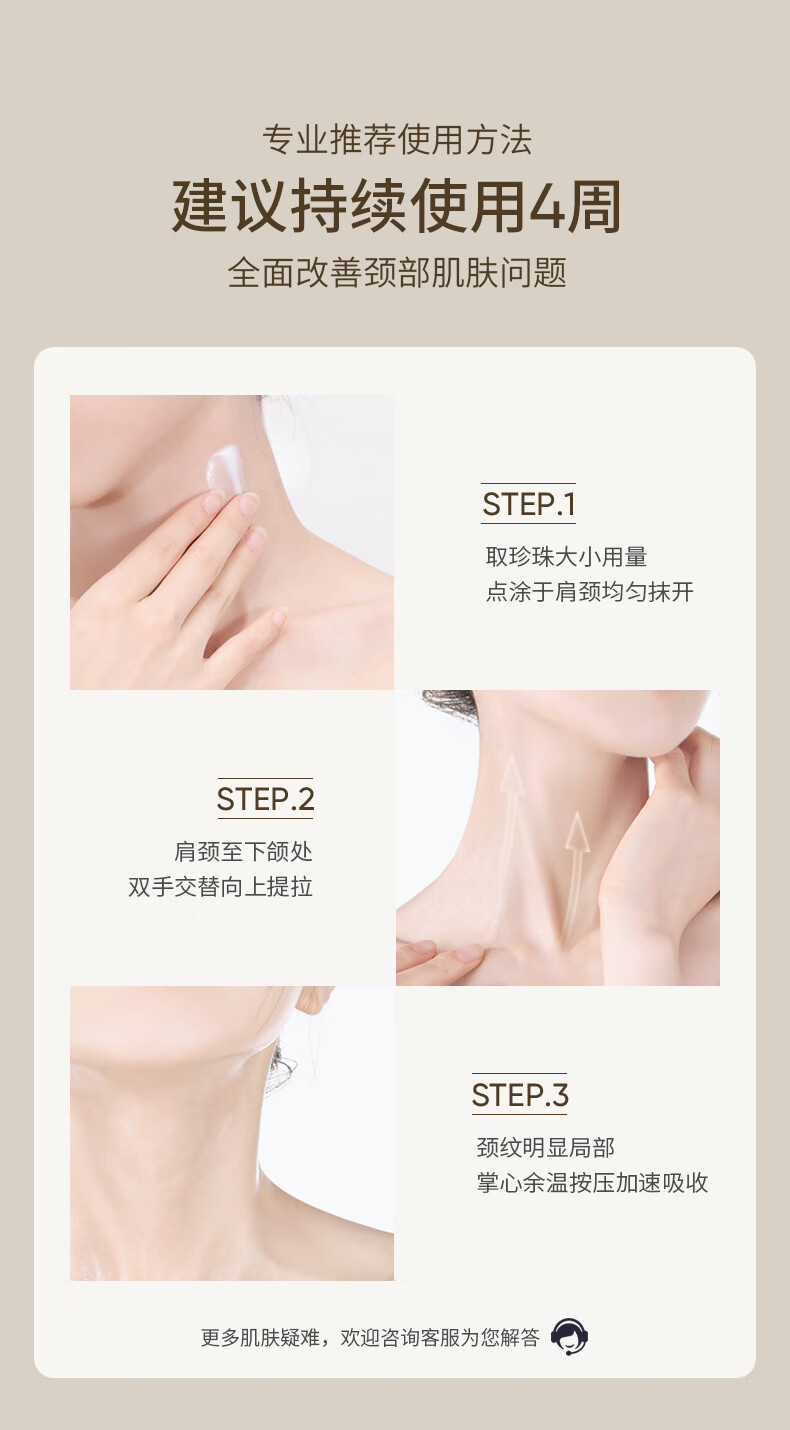 专业推荐使用方法

建议持续使用4周

全面改善颈部肌肤问题

STEP.1

取珍珠大小用量
点涂于肩颈均匀抹开

STEP.2

肩颈至下颌处
双手交替向上提拉

STEP.3

颈纹明显局部
掌心余温按压加速吸收

更多肌肤疑难，欢迎咨询客服为您解答