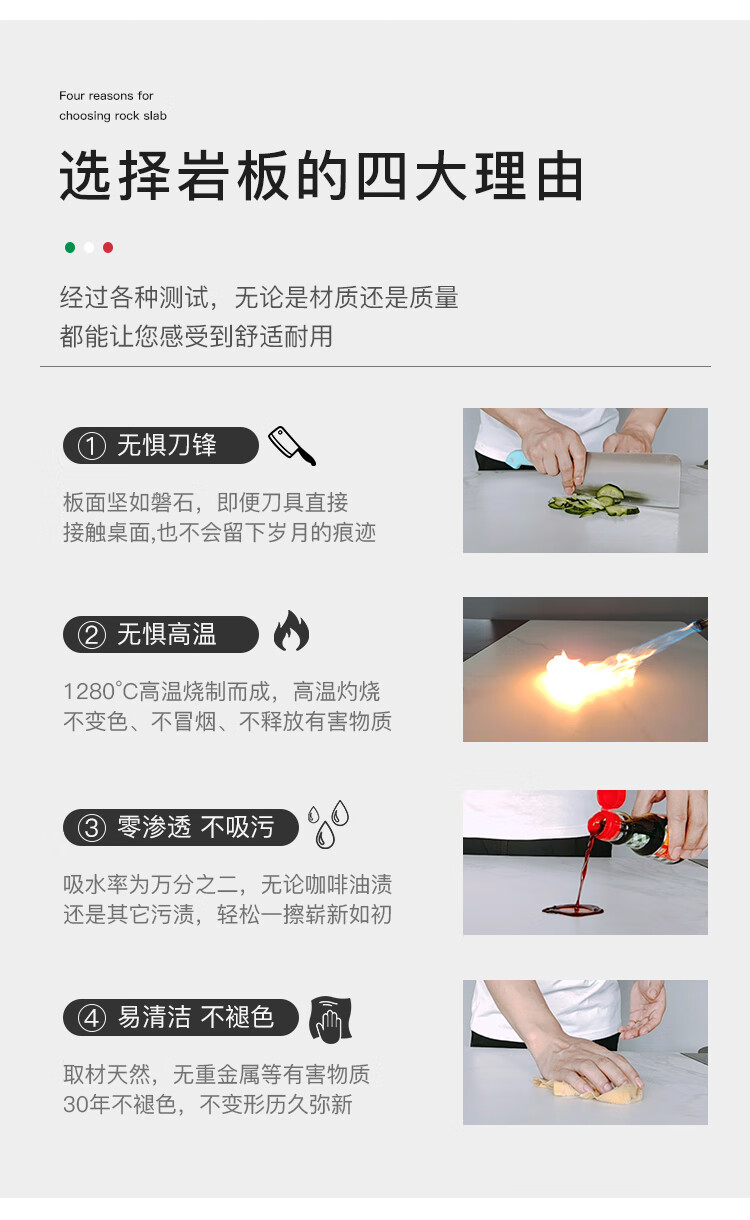 Four reasons for choosing rock slab

选择岩板的四大理由

经过各种测试，无论是材质还是质量
都能让您感受到舒适耐用

① 无惧刀锋

板面坚如磐石，即便刀具直接
接触桌面,也不会留下岁月的痕迹

② 无惧高温

1280°C高温烧制而成，高温灼烧
不变色、不冒烟、不释放有害物质

③ 零渗透 不吸污

吸水率为万分之二，无论咖啡油渍
还是其它污渍，轻松一擦崭新如初

④ 易清洁 不褪色

取材天然，无重金属等有害物质
30年不褪色，不变形历久弥新