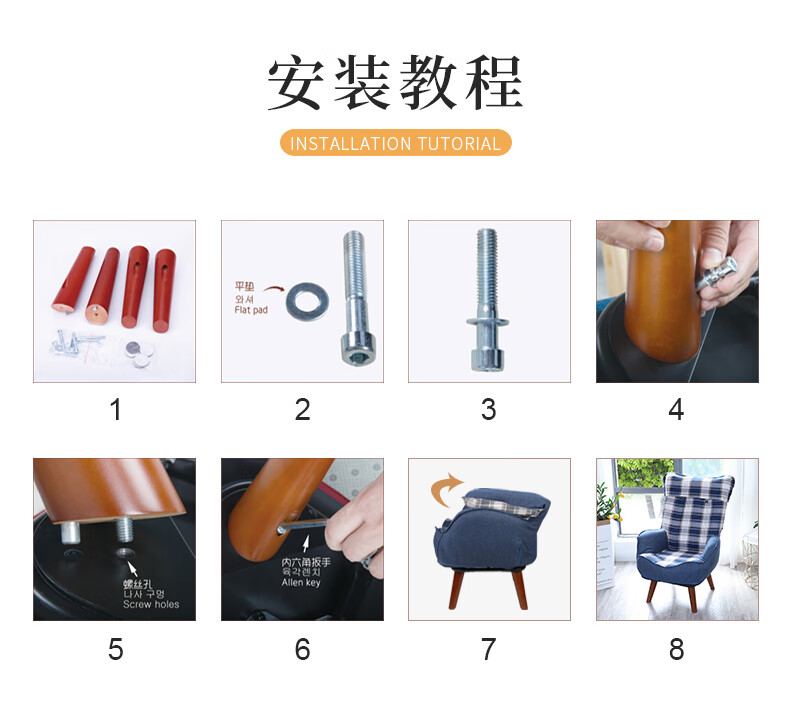 安装教程

INSTALLATION TUTORIAL

1

平垫
와셔
Flat pad

2

3

4

螺丝孔
나사 구멍
Screw holes

5

内六角扳手
육각렌치
Allen key

6

7

8