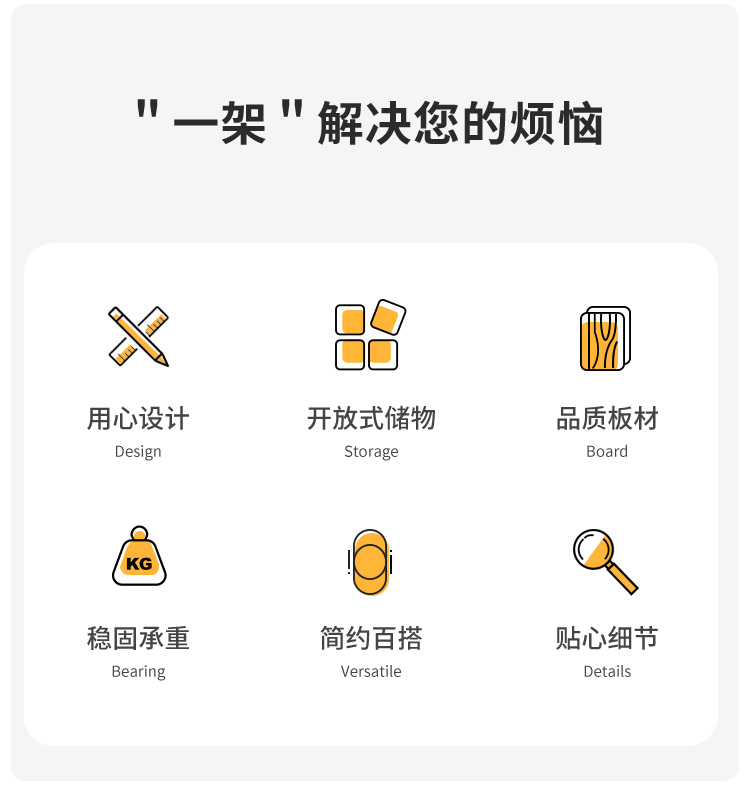 “一架”解决您的烦恼

用心设计
Design

开放式储物
Storage

品质板材
Board

KG

稳固承重
Bearing

简约百搭
Versatile

贴心细节
Details