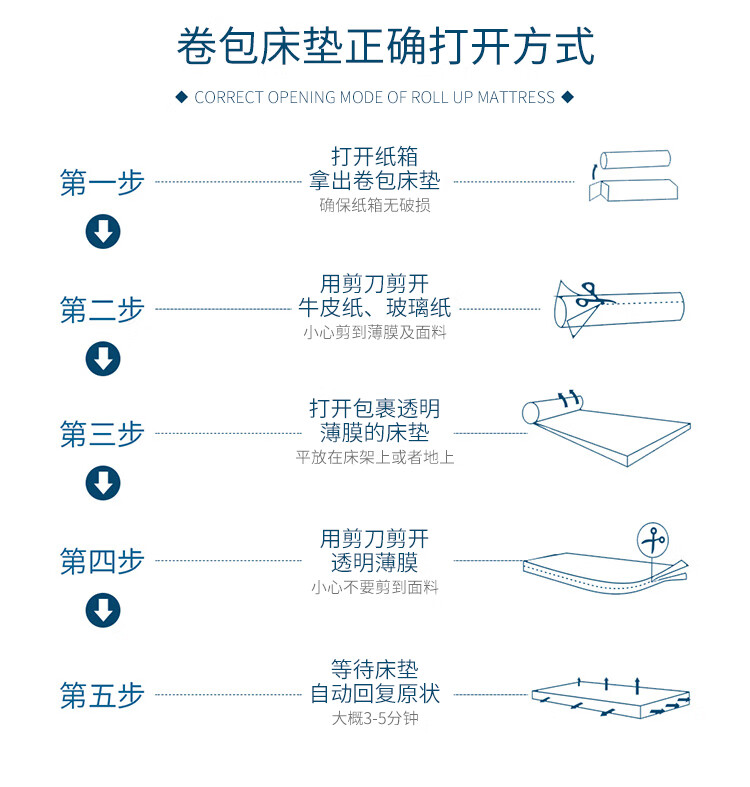 卷包床垫正确打开方式

◆ CORRECT OPENING MODE OF ROLL UP MATTRESS ◆

第一步

打开纸箱
拿出卷包床垫
确保纸箱无破损

第二步

用剪刀剪开
牛皮纸、玻璃纸
小心剪到薄膜及面料

第三步

打开包裹透明
薄膜的床垫
平放在床架上或者地上

第四步

用剪刀剪开
透明薄膜
小心不要剪到面料

第五步

等待床垫
自动回复原状
大概3-5分钟