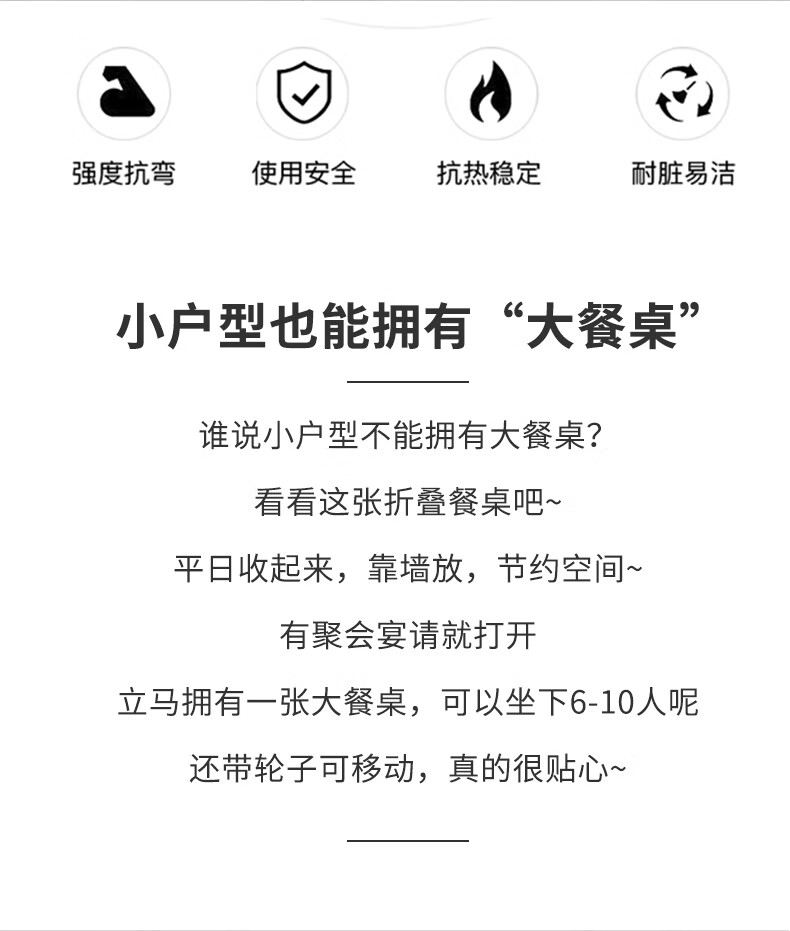 强度抗弯 使用安全 抗热稳定 耐脏易洁

小户型也能拥有“大餐桌”

谁说小户型不能拥有大餐桌?

看看这张折叠餐桌吧~

平日收起来,靠墙放,节约空间~

有聚会宴请就打开

立马拥有一张大餐桌,可以坐下6-10人呢

还带轮子可移动,真的很贴心~