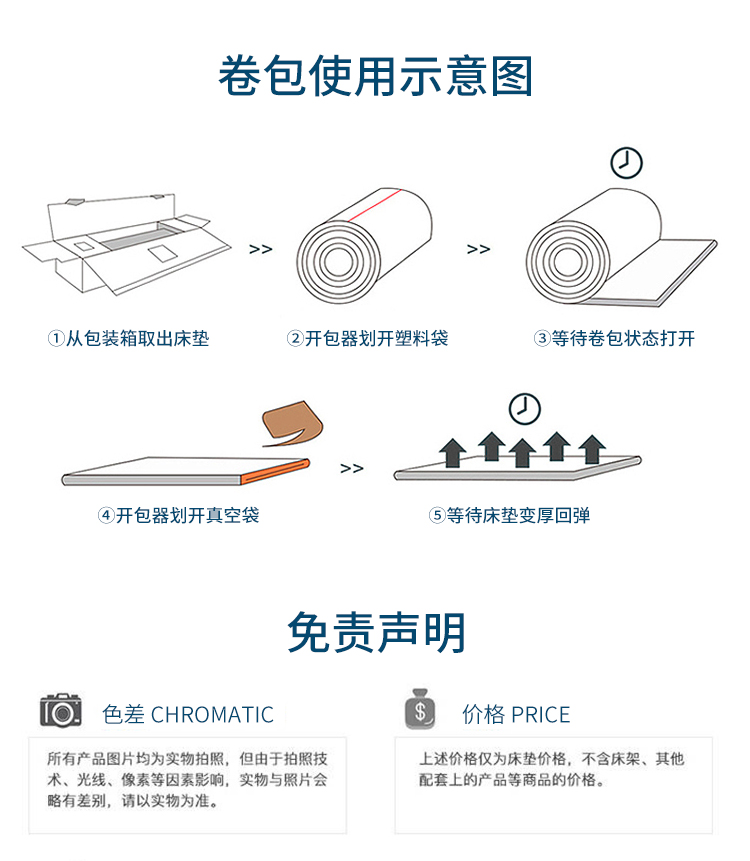 卷包使用示意图

>>

>>

①从包装箱取出床垫

②开包器划开塑料袋

③等待卷包状态打开

>>

④开包器划开真空袋

⑤等待床垫变厚回弹

免责声明

色差 CHROMATIC

所有产品图片均为实物拍照，但由于拍照技术、光线、像素等因素影响，实物与照片会略有差别，请以实物为准。

价格 PRICE

上述价格仅为床垫价格，不含床架、其他配套上的产品等商品的价格。