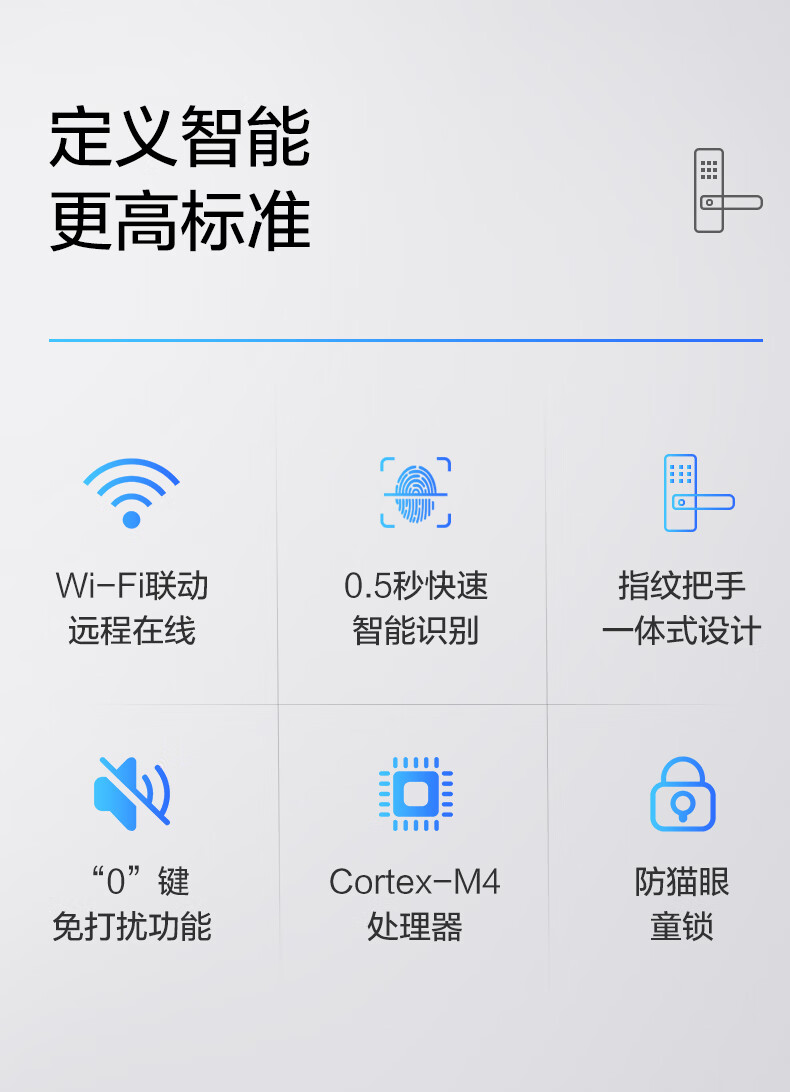 定义智能
更高标准

Wi-Fi联动
远程在线

0.5秒快速
智能识别

指纹把手
一体式设计

“0”键
免打扰功能

Cortex-M4
处理器

防猫眼
童锁