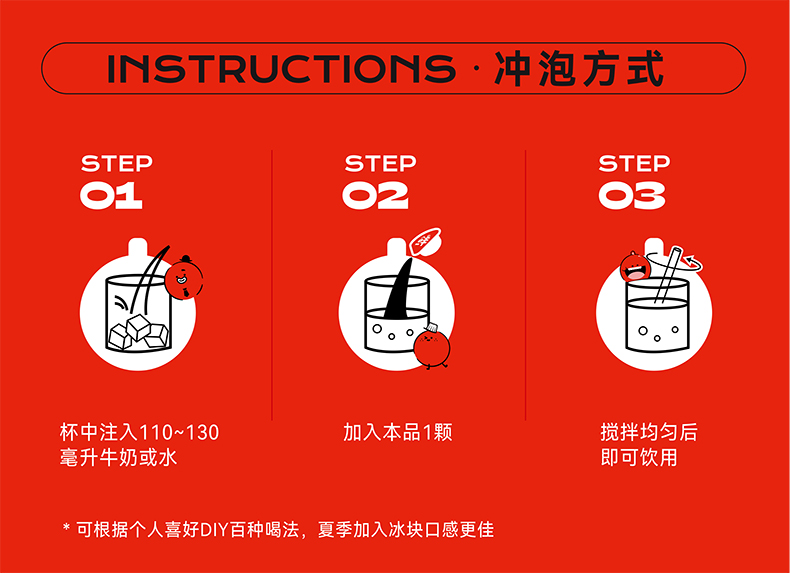 INSTRUCTIONS · 冲泡方式

STEP 01

杯中注入110~130毫升牛奶或水

STEP 02

加入本品1颗

STEP 03

搅拌均匀后即可饮用

* 可根据个人喜好DIY百种喝法，夏季加入冰块口感更佳