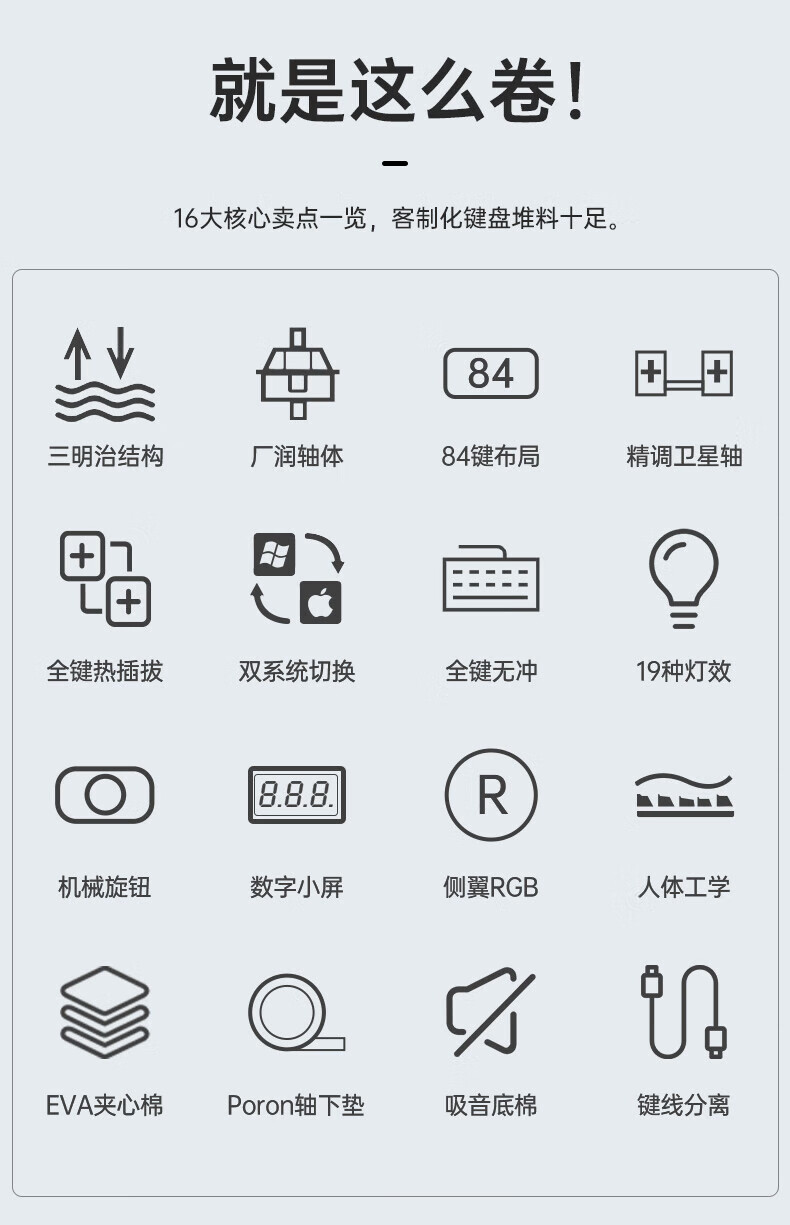 就是这么卷!

16大核心卖点一览，客制化键盘堆料十足。

84

三明治结构

厂润轴体

84键布局

精调卫星轴

全键热插拔

双系统切换

全键无冲

19种灯效

8.8.8.

R

机械旋钮

数字小屏

侧翼RGB

人体工学

EVA夹心棉

Poron轴下垫

吸音底棉

键线分离