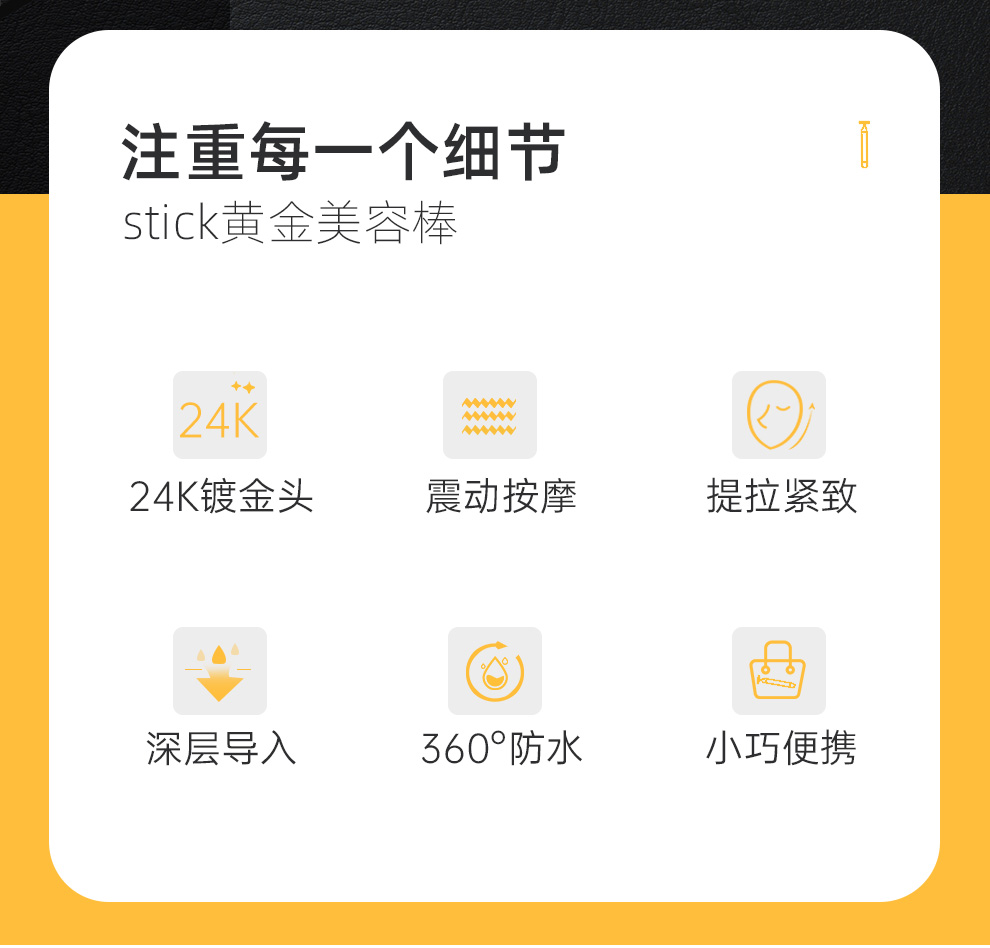 注重每一个细节
stick黄金美容棒

24K

24K镀金头

震动按摩

提拉紧致

深层导入

360°防水

小巧便携