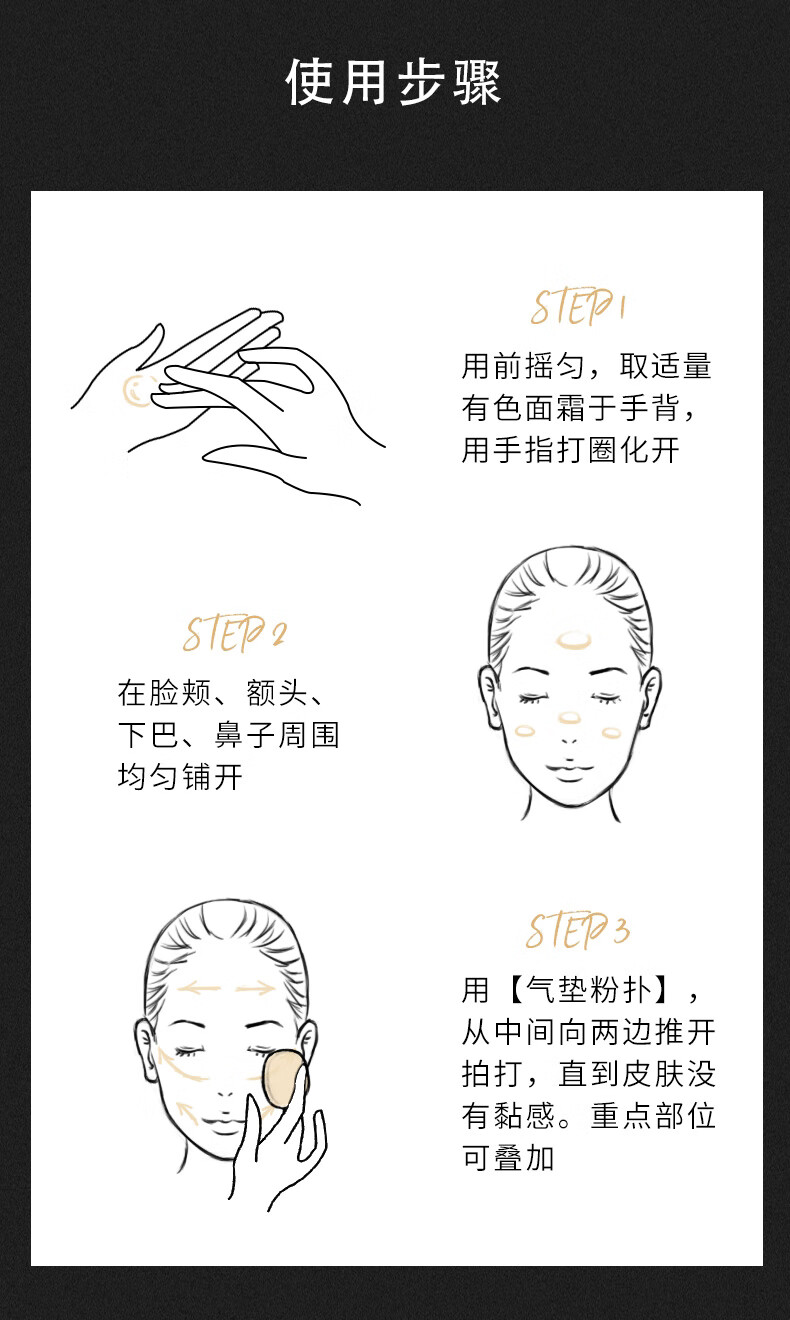 使用步骤

STEP 1

用前摇匀，取适量有色面霜于手背，用手指打圈化开

STEP 2

在脸颊、额头、下巴、鼻子周围均匀铺开

STEP 3

用【气垫粉扑】，从中间向两边推开拍打，直到皮肤没有黏感。重点部位可叠加