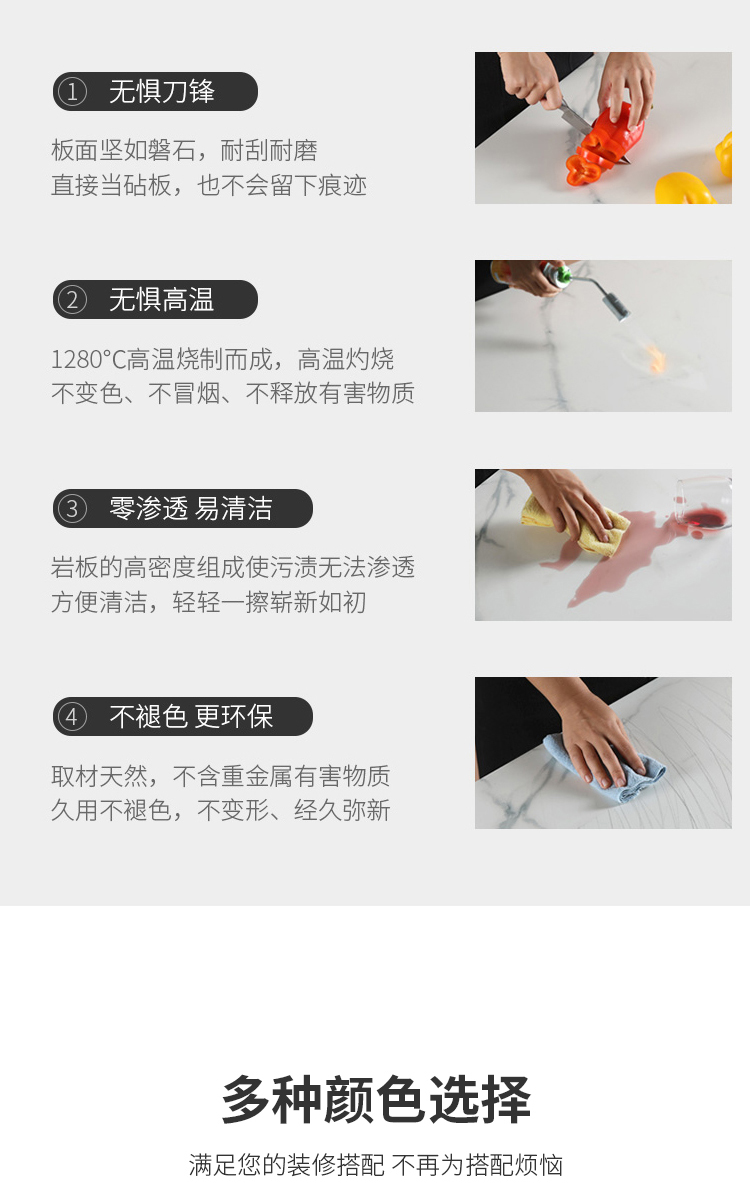 ① 无惧刀锋

板面坚如磐石，耐刮耐磨
直接当砧板，也不会留下痕迹

② 无惧高温

1280°C高温烧制而成，高温灼烧
不变色、不冒烟、不释放有害物质

③ 零渗透 易清洁

岩板的高密度组成使污渍无法渗透
方便清洁，轻轻一擦崭新如初

④ 不褪色 更环保

取材天然，不含重金属有害物质
久用不褪色，不变形、经久弥新

多种颜色选择

满足您的装修搭配 不再为搭配烦恼