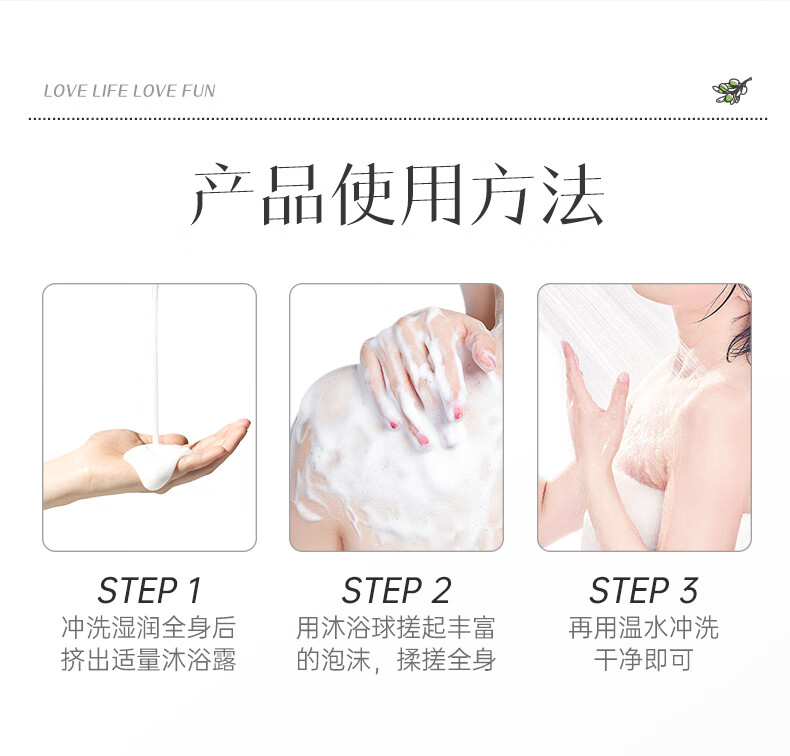 LOVE LIFE LOVE FUN

产品使用方法

STEP 1
冲洗湿润全身后
挤出适量沐浴露

STEP 2
用沐浴球搓起丰富
的泡沫，揉搓全身

STEP 3
再用温水冲洗
干净即可