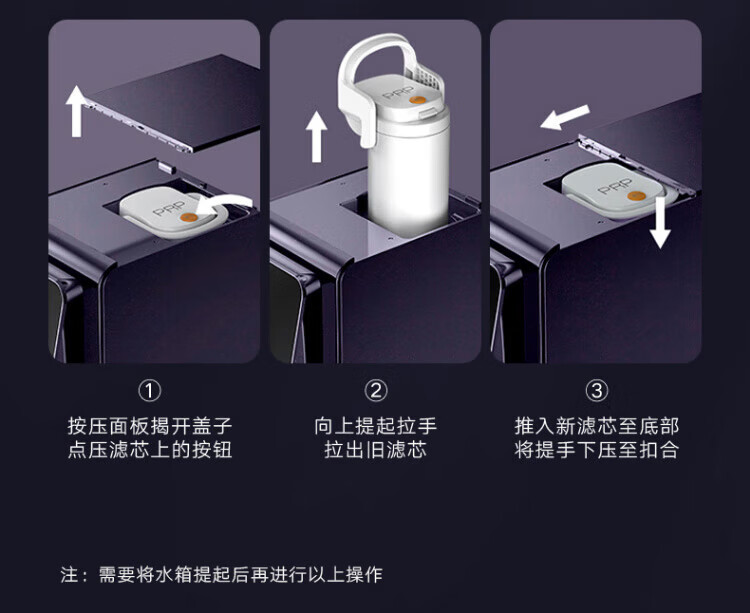 PRP

PRP

PRP

①
按压面板揭开盖子
点压滤芯上的按钮

②
向上提起拉手
拉出旧滤芯

③
推入新滤芯至底部
将提手下压至扣合

注：需要将水箱提起后再进行以上操作