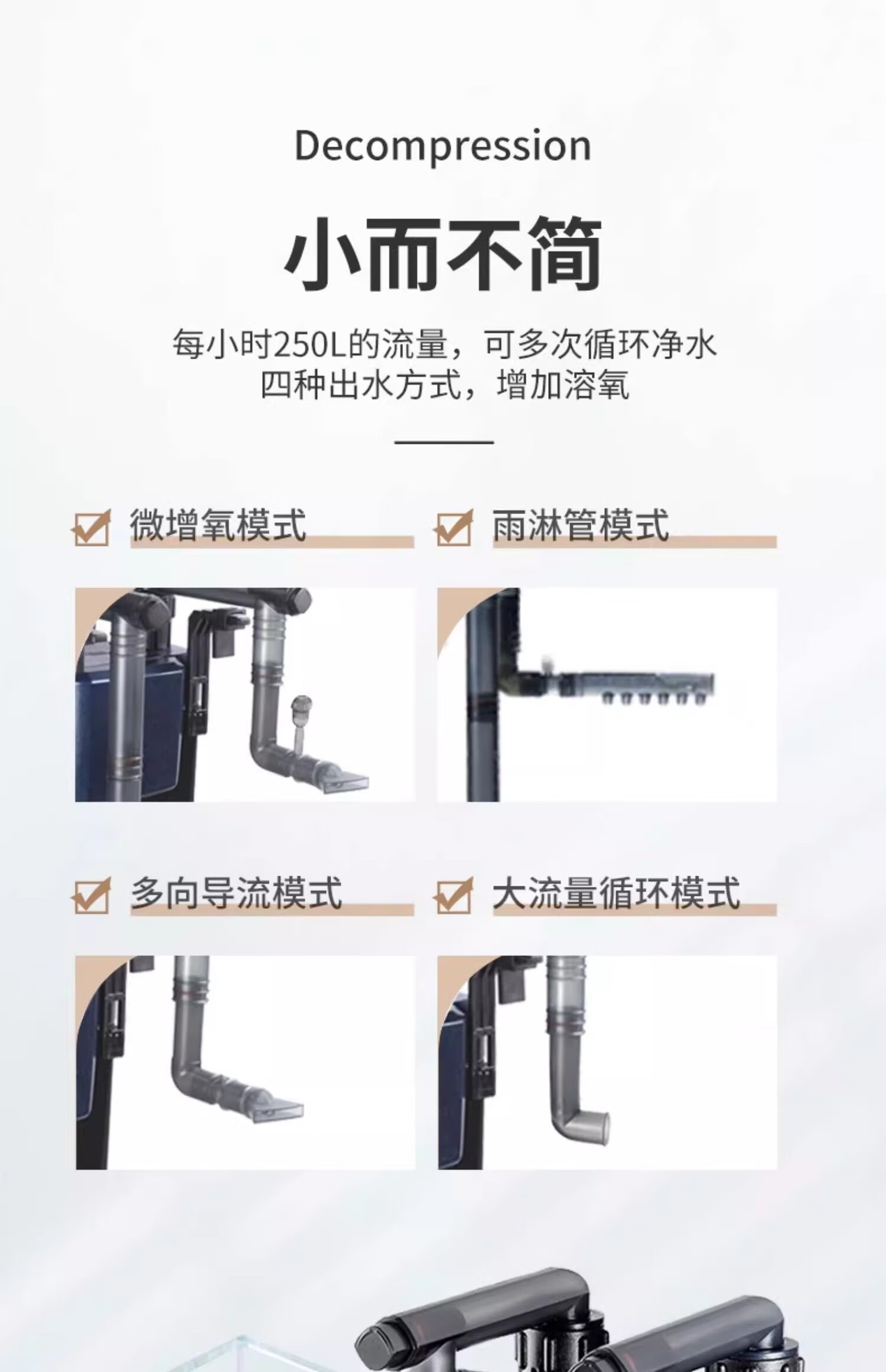 Decompression

小而不简

每小时250L的流量，可多次循环净水
四种出水方式，增加溶氧

微增氧模式

雨淋管模式

多向导流模式

大流量循环模式