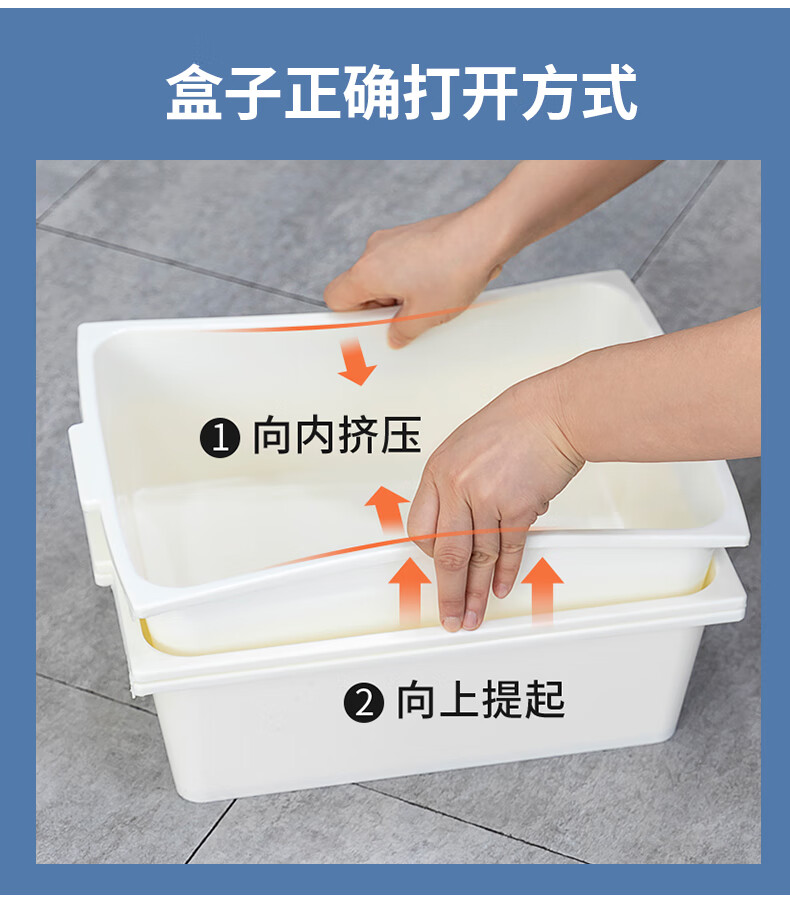 盒子正确打开方式

❶ 向内挤压

❷ 向上提起