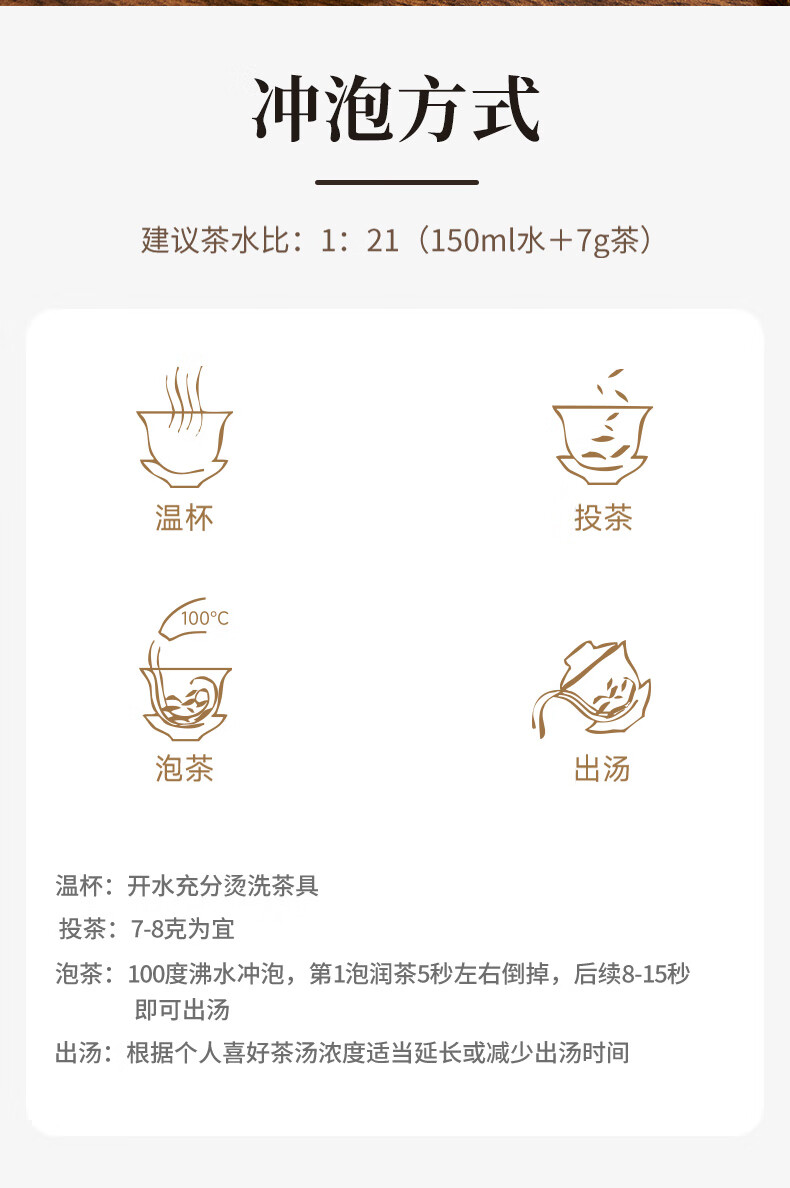 冲泡方式

建议茶水比：1：21（150ml水＋7g茶）

温杯

投茶

100°C

泡茶

出汤

温杯：开水充分烫洗茶具

投茶：7-8克为宜

泡茶：100度沸水冲泡，第1泡润茶5秒左右倒掉，后续8-15秒即可出汤

出汤：根据个人喜好茶汤浓度适当延长或减少出汤时间