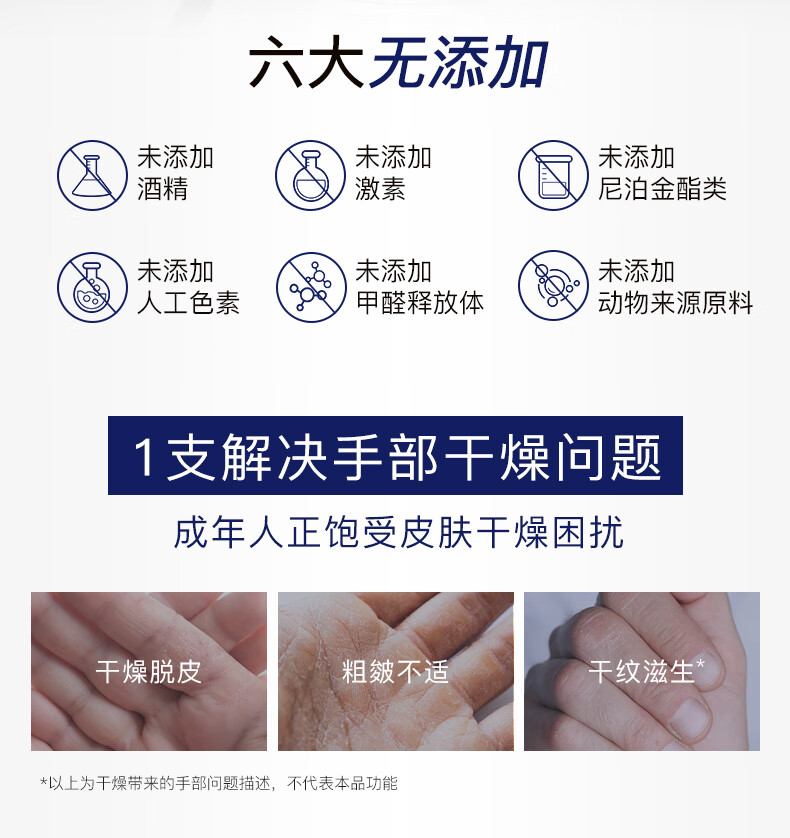 六大无添加

未添加
酒精

未添加
激素

未添加
尼泊金酯类

未添加
人工色素

未添加
甲醛释放体

未添加
动物来源原料

1支解决手部干燥问题

成年人正饱受皮肤干燥困扰

干燥脱皮

粗皴不适

干纹滋生*

*以上为干燥带来的手部问题描述，不代表本品功能