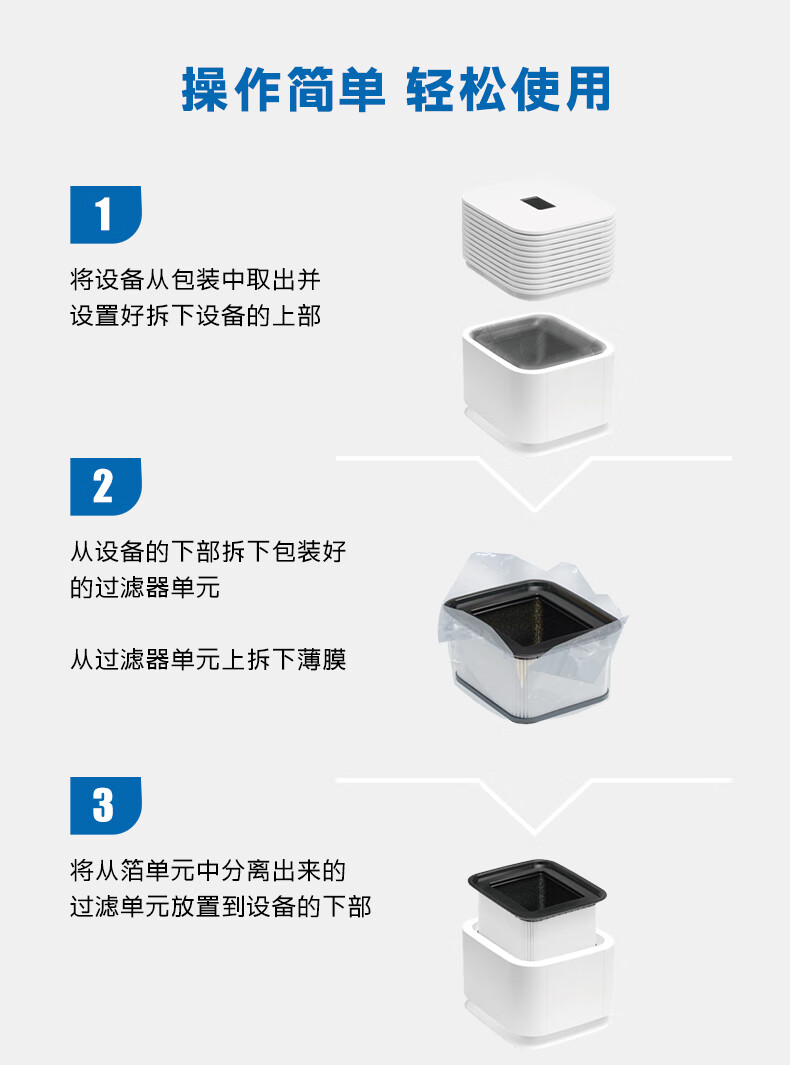 操作简单 轻松使用

1

将设备从包装中取出并设置好拆下设备的上部

2

从设备的下部拆下包装好的过滤器单元

从过滤器单元上拆下薄膜

3

将从箔单元中分离出来的过滤单元放置到设备的下部