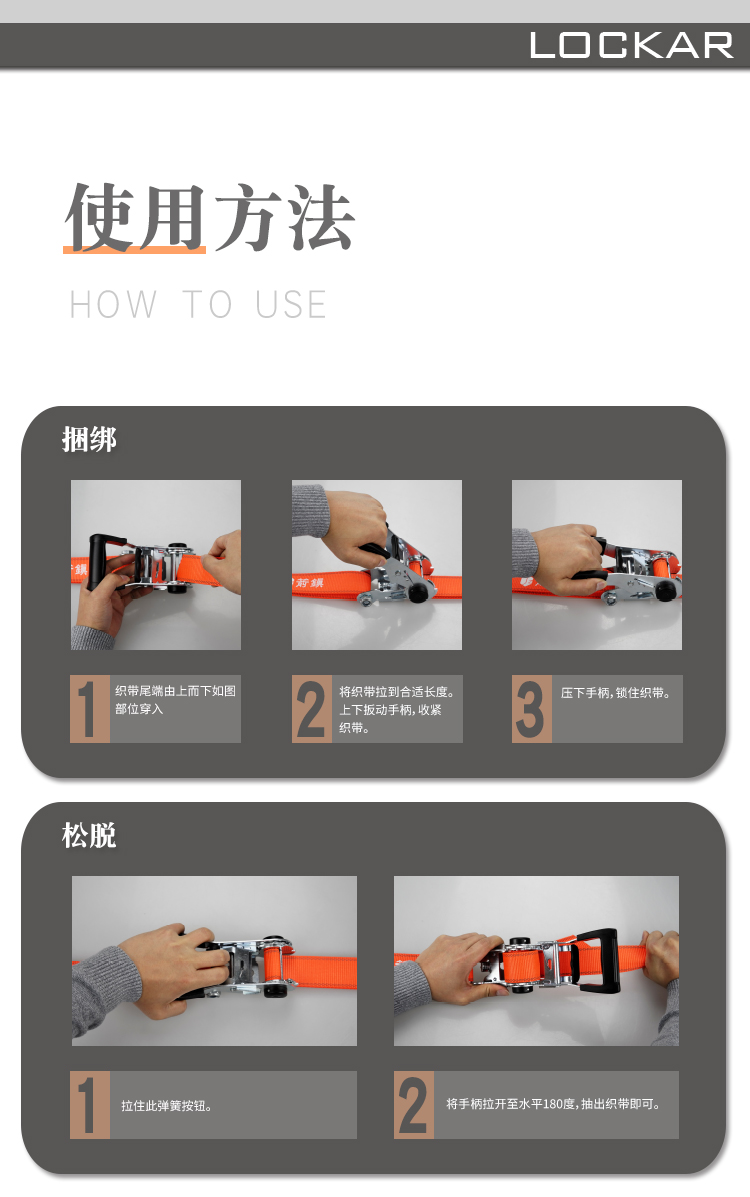 LOCKAR

使用方法

HOW TO USE

捆绑

1 织带尾端由上而下如图部位穿入

2 将织带拉到合适长度。上下扳动手柄，收紧织带。

3 压下手柄，锁住织带。

松脱

1 拉住此弹簧按钮。

2 将手柄拉开至水平180度，抽出织带即可。