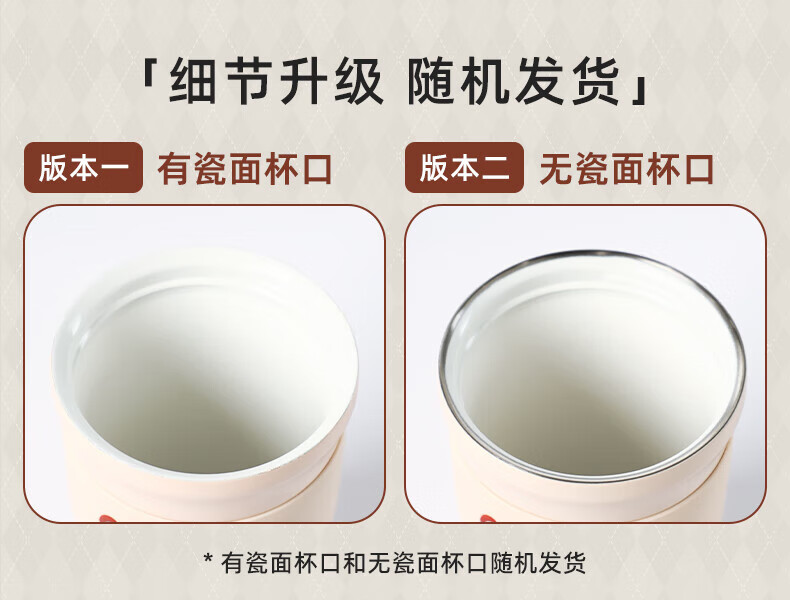 「细节升级 随机发货」

版本一 有瓷面杯口

版本二 无瓷面杯口

* 有瓷面杯口和无瓷面杯口随机发货