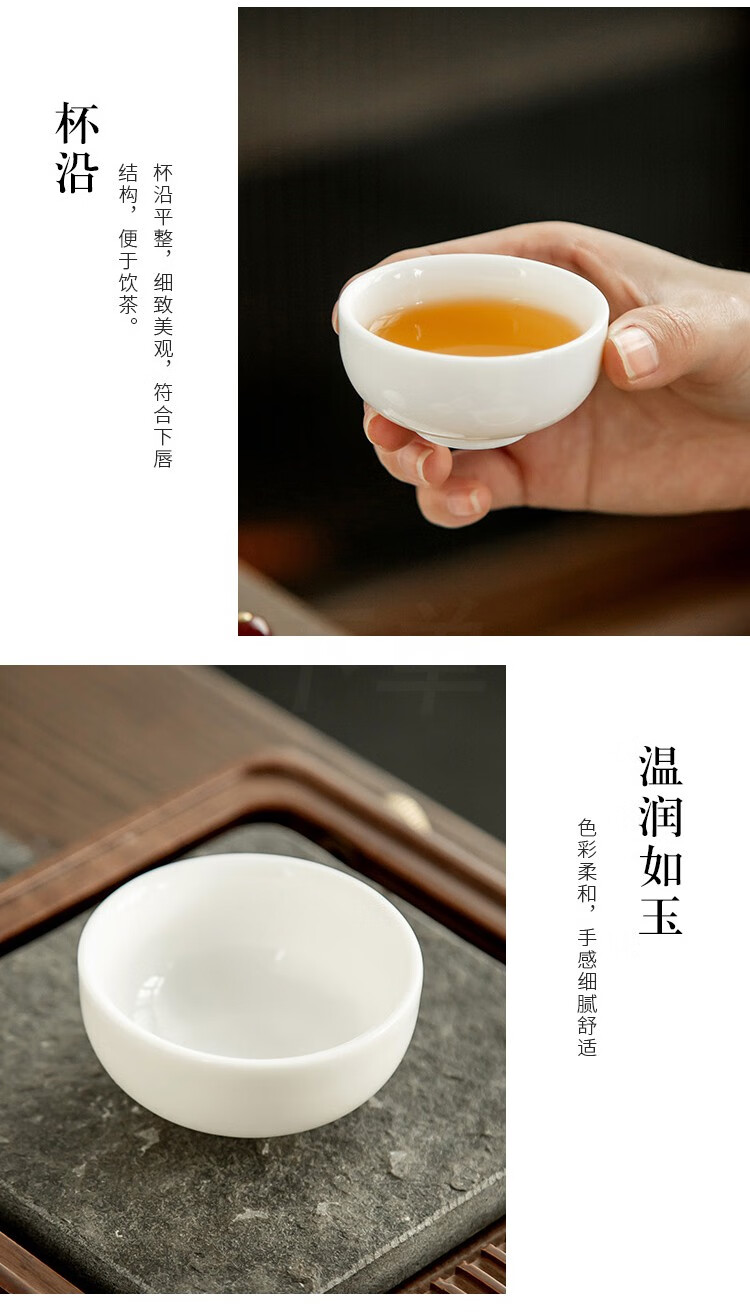 杯沿

杯沿平整，细致美观，符合下唇结构，便于饮茶。

温润如玉

色彩柔和，手感细腻舒适