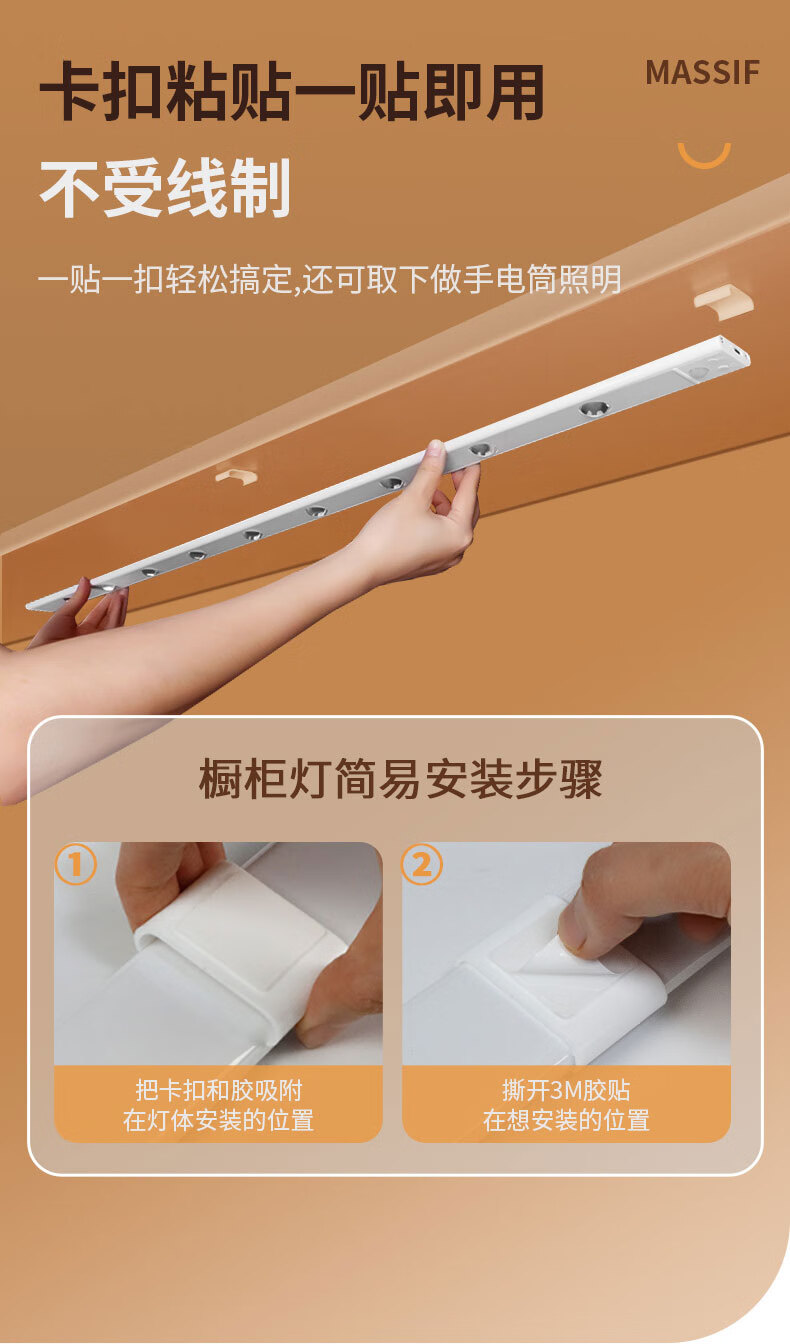 卡扣粘贴一贴即用
不受线制

MASSIF

一贴一扣轻松搞定,还可取下做手电筒照明

橱柜灯简易安装步骤

①
把卡扣和胶吸附
在灯体安装的位置

②
撕开3M胶贴
在想安装的位置