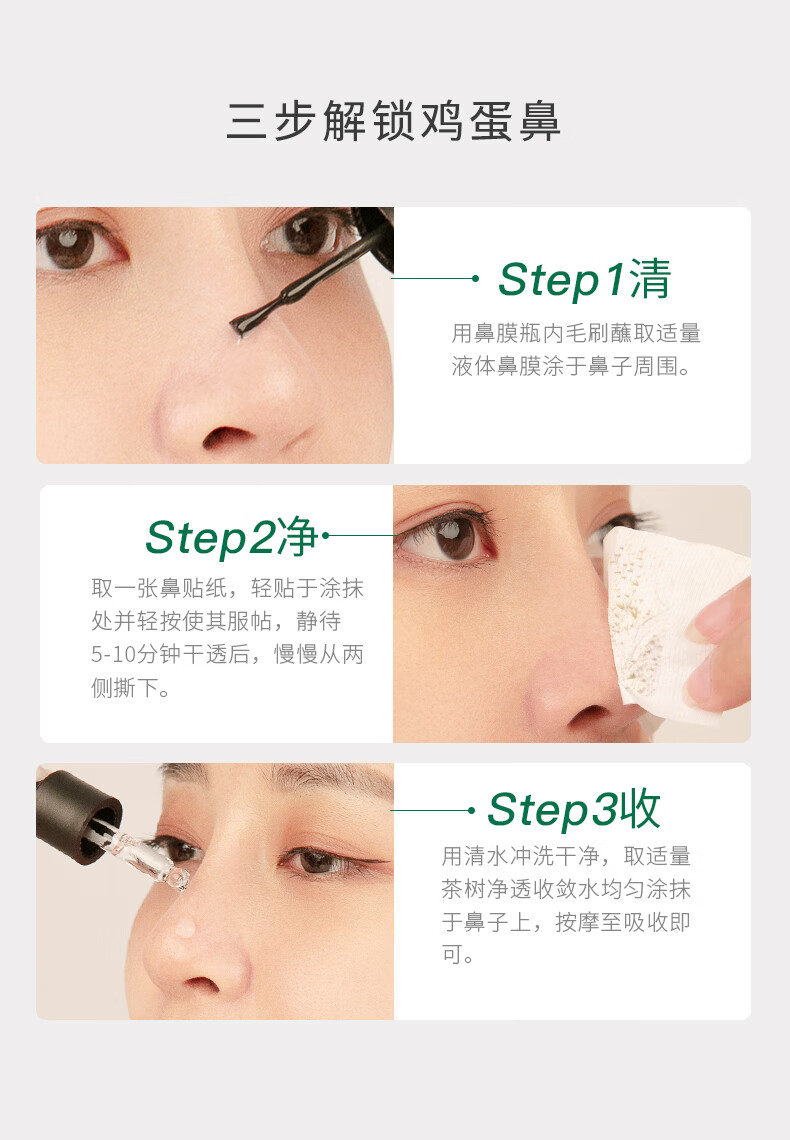 三步解锁鸡蛋鼻

Step1清
用鼻膜瓶内毛刷蘸取适量液体鼻膜涂于鼻子周围。

Step2净
取一张鼻贴纸，轻贴于涂抹处并轻按使其服帖，静待5-10分钟干透后，慢慢从两侧撕下。

Step3收
用清水冲洗干净，取适量茶树净透收敛水均匀涂抹于鼻子上，按摩至吸收即可。