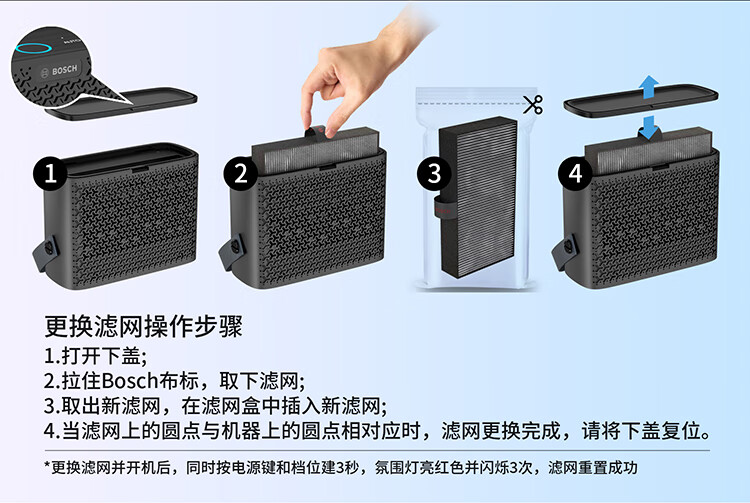 BOSCH

1

2

3

4

更换滤网操作步骤

1.打开下盖;

2.拉住Bosch布标，取下滤网;

3.取出新滤网，在滤网盒中插入新滤网;

4.当滤网上的圆点与机器上的圆点相对应时，滤网更换完成，请将下盖复位。

*更换滤网并开机后，同时按电源键和档位建3秒，氛围灯亮红色并闪烁3次，滤网重置成功