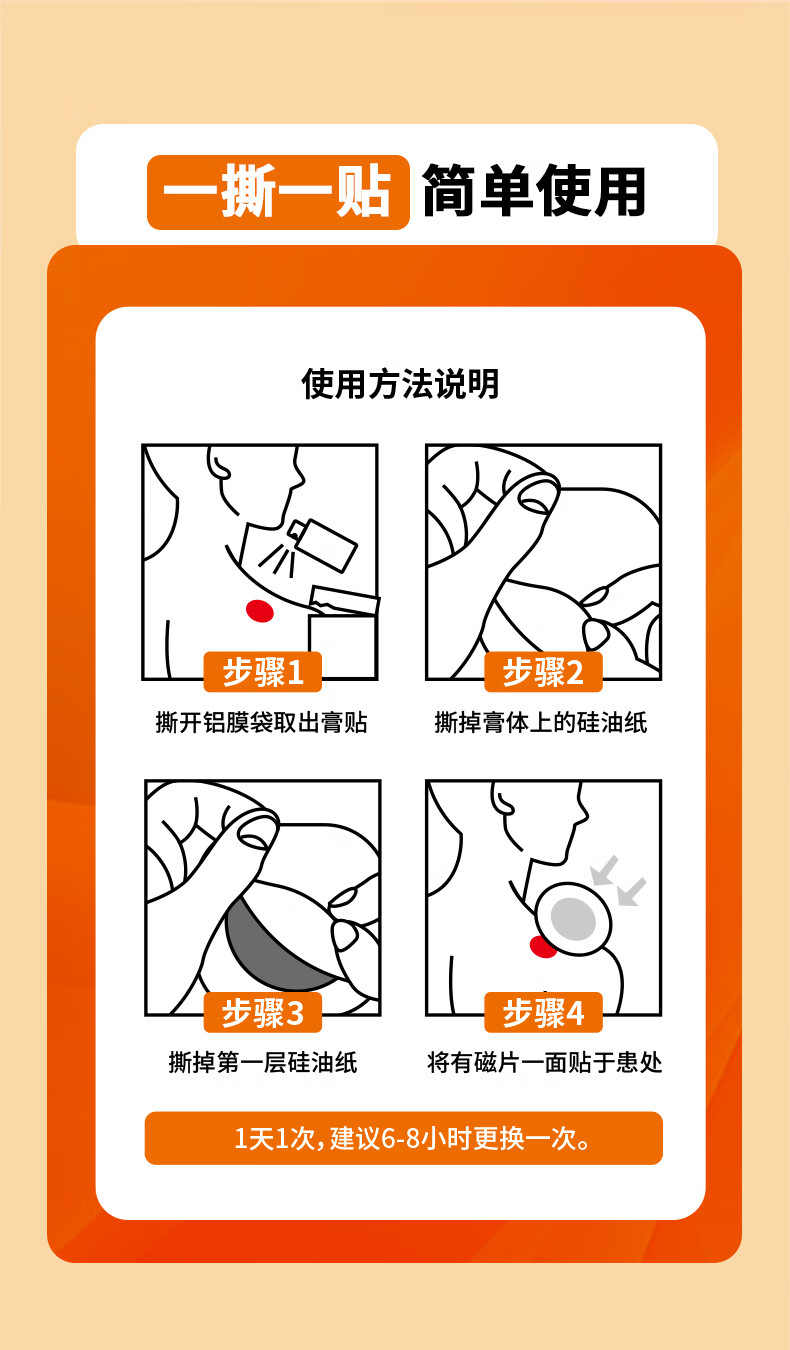 一撕一贴 简单使用

使用方法说明

步骤1
撕开铝膜袋取出膏贴

步骤2
撕掉膏体上的硅油纸

步骤3
撕掉第一层硅油纸

步骤4
将有磁片一面贴于患处

1天1次，建议6-8小时更换一次。