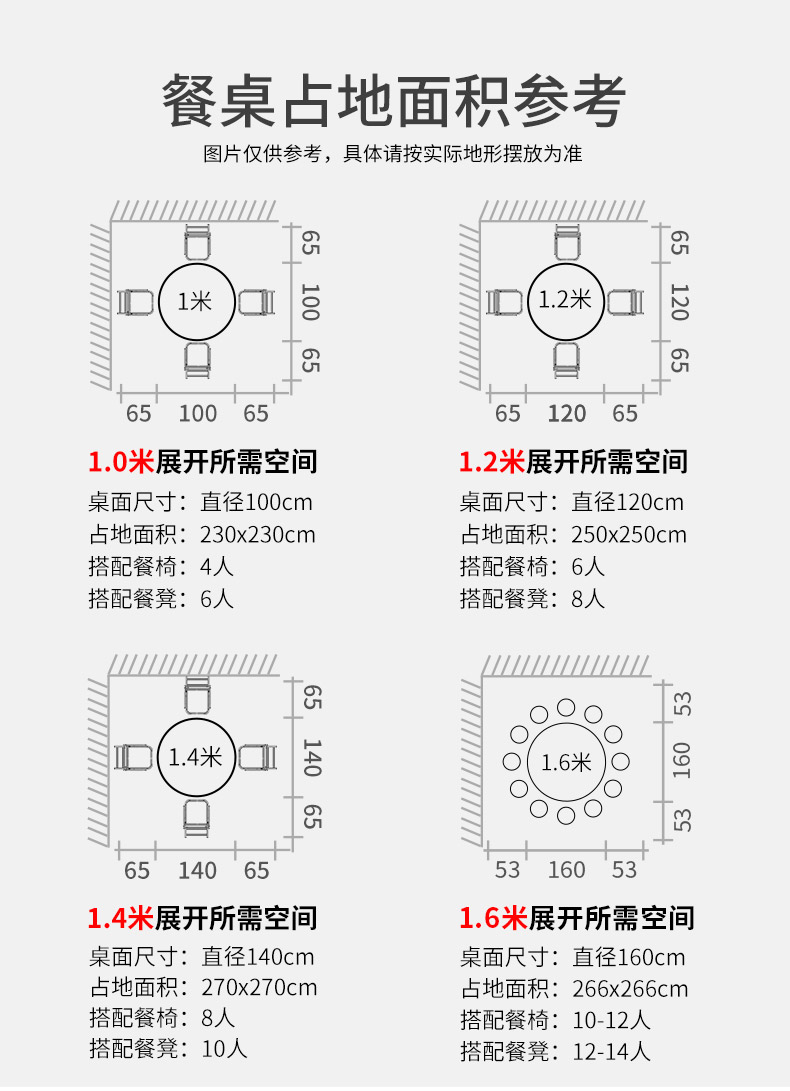 餐桌占地面积参考

图片仅供参考，具体请按实际地形摆放为准

1米
65
100
65
65 100 65

1.0米展开所需空间
桌面尺寸：直径100cm
占地面积：230x230cm
搭配餐椅：4人
搭配餐凳：6人

1.2米
65
120
65
65 120 65

1.2米展开所需空间
桌面尺寸：直径120cm
占地面积：250x250cm
搭配餐椅：6人
搭配餐凳：8人

1.4米
65
140
65
65 140 65

1.4米展开所需空间
桌面尺寸：直径140cm
占地面积：270x270cm
搭配餐椅：8人
搭配餐凳：10人

1.6米
53
160
53
53 160 53

1.6米展开所需空间
桌面尺寸：直径160cm
占地面积：266x266cm
搭配餐椅：10-12人
搭配餐凳：12-14人