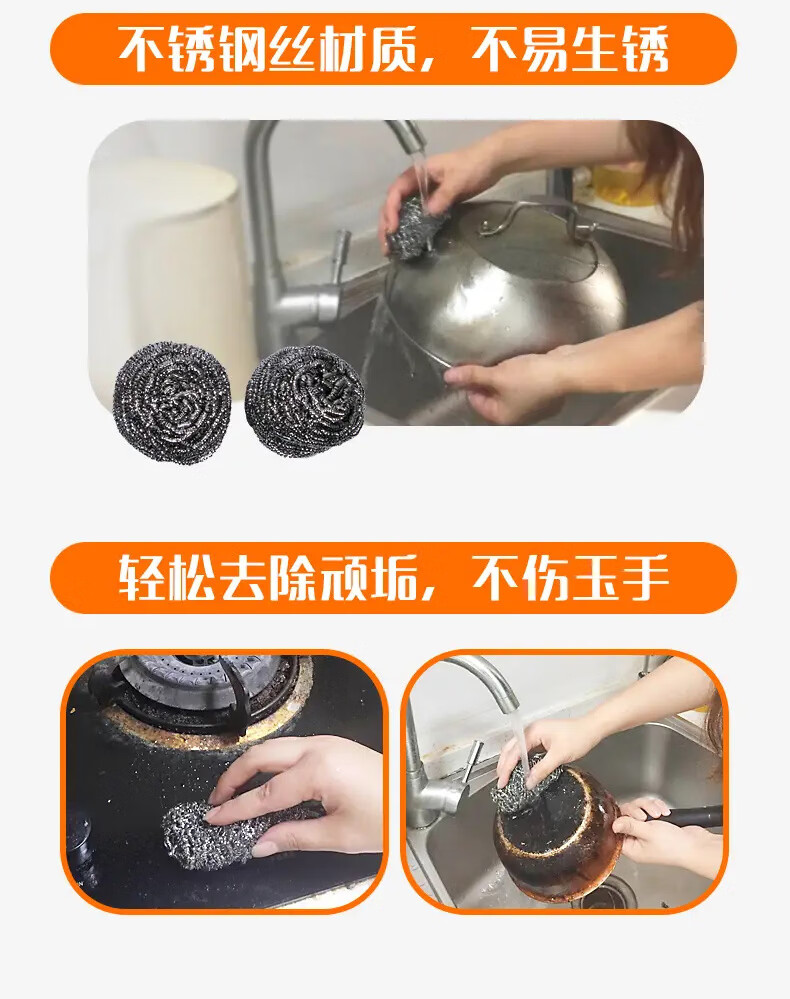 不锈钢丝材质，不易生锈

轻松去除顽垢，不伤玉手