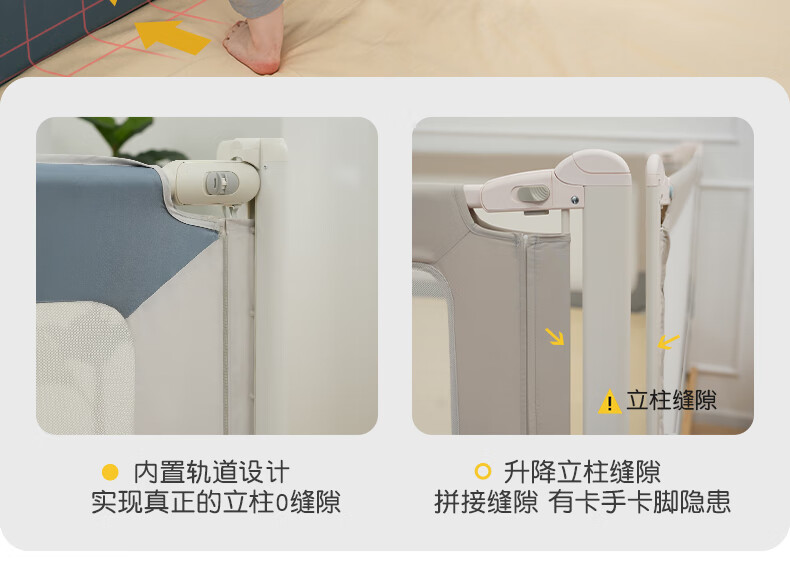 立柱缝隙

内置轨道设计
实现真正的立柱0缝隙

升降立柱缝隙
拼接缝隙 有卡手卡脚隐患