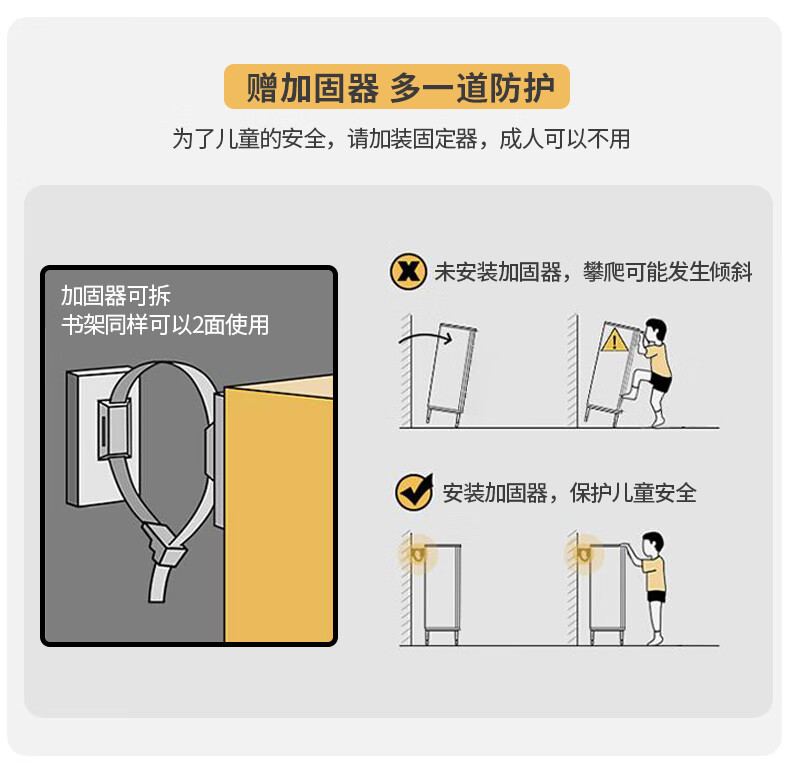 赠加固器 多一道防护

为了儿童的安全，请加装固定器，成人可以不用

加固器可拆
书架同样可以2面使用

未安装加固器，攀爬可能发生倾斜

安装加固器，保护儿童安全