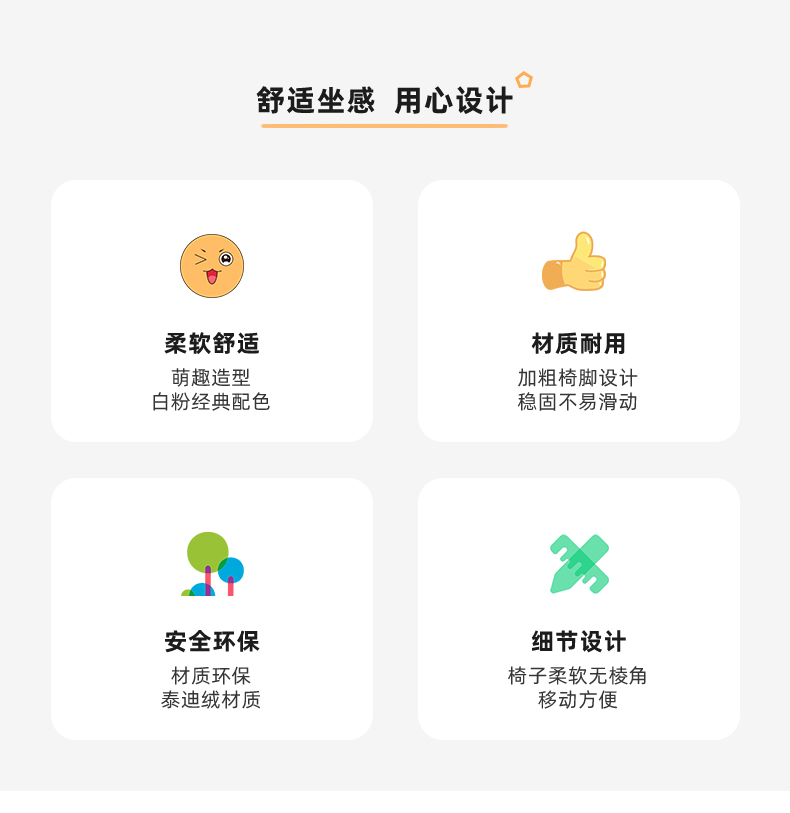 舒适坐感 用心设计

柔软舒适
萌趣造型
白粉经典配色

材质耐用
加粗椅脚设计
稳固不易滑动

安全环保
材质环保
泰迪绒材质

细节设计
椅子柔软无棱角
移动方便