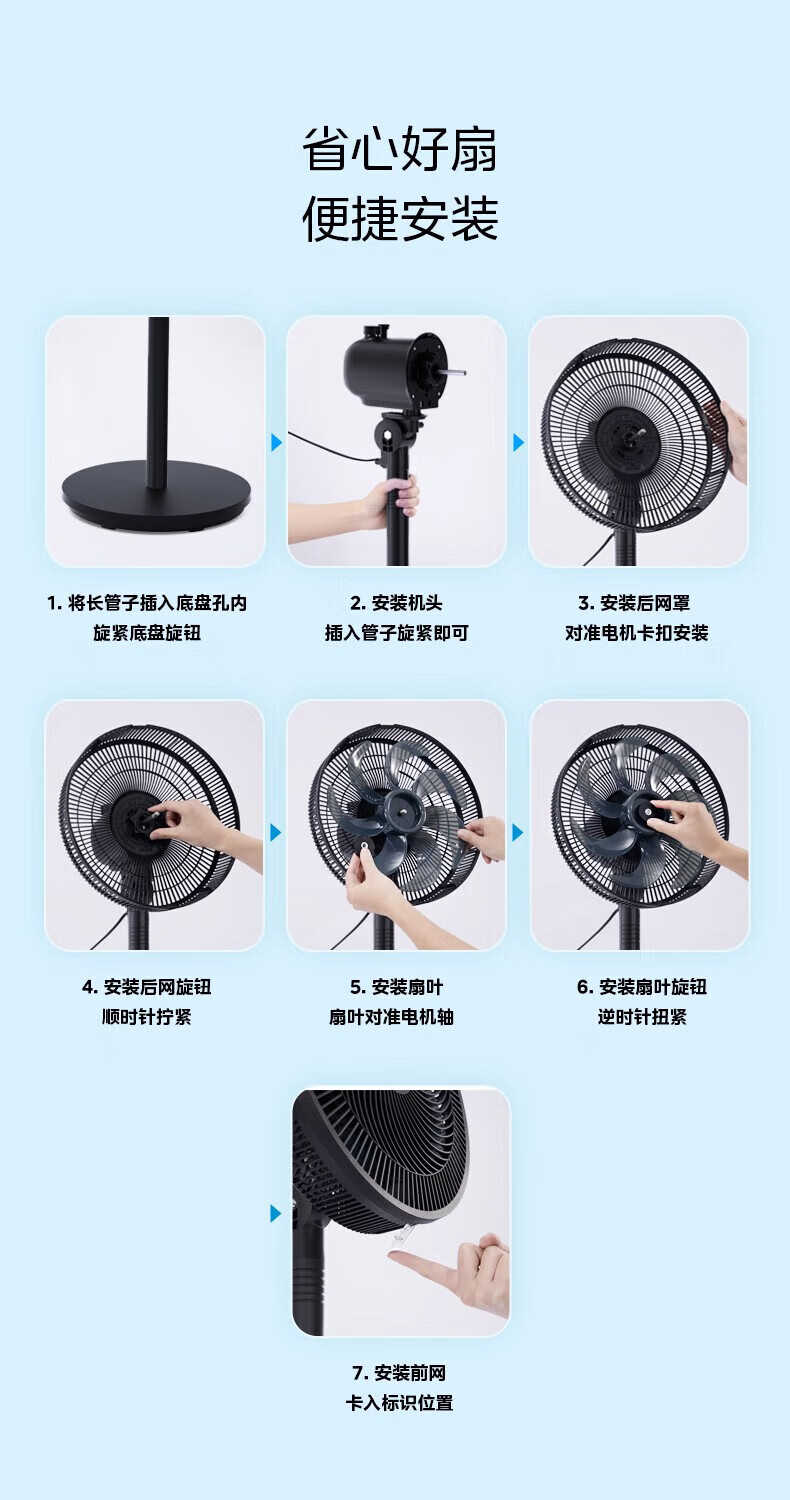 省心好扇
便捷安装

1. 将长管子插入底盘孔内
旋紧底盘旋钮

2. 安装机头
插入管子旋紧即可

3. 安装后网罩
对准电机卡扣安装

4. 安装后网旋钮
顺时针拧紧

5. 安装扇叶
扇叶对准电机轴

6. 安装扇叶旋钮
逆时针扭紧

7. 安装前网
卡入标识位置