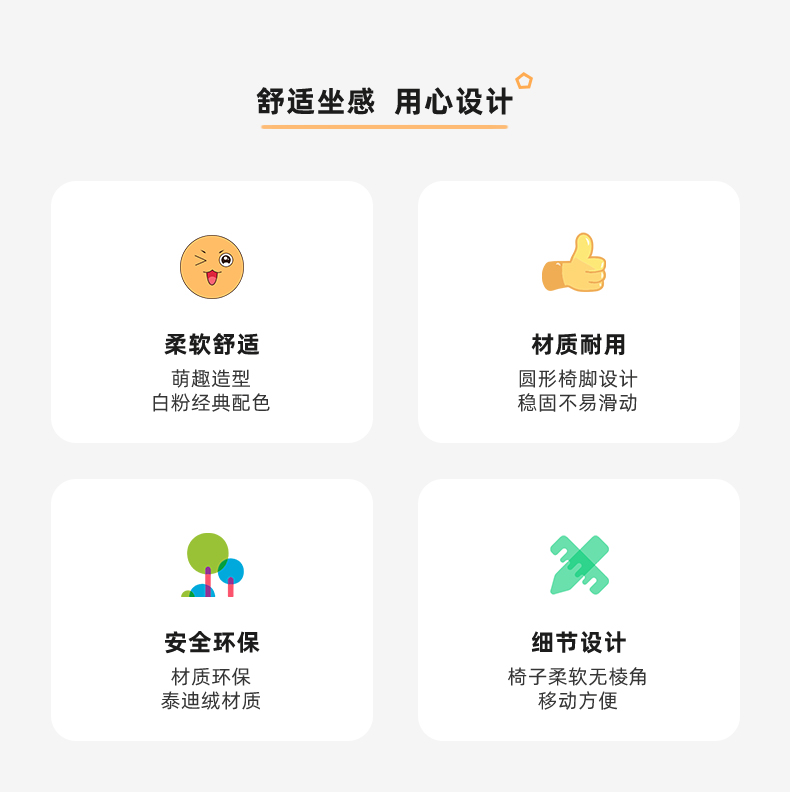 舒适坐感 用心设计

柔软舒适
萌趣造型
白粉经典配色

材质耐用
圆形椅脚设计
稳固不易滑动

安全环保
材质环保
泰迪绒材质

细节设计
椅子柔软无棱角
移动方便