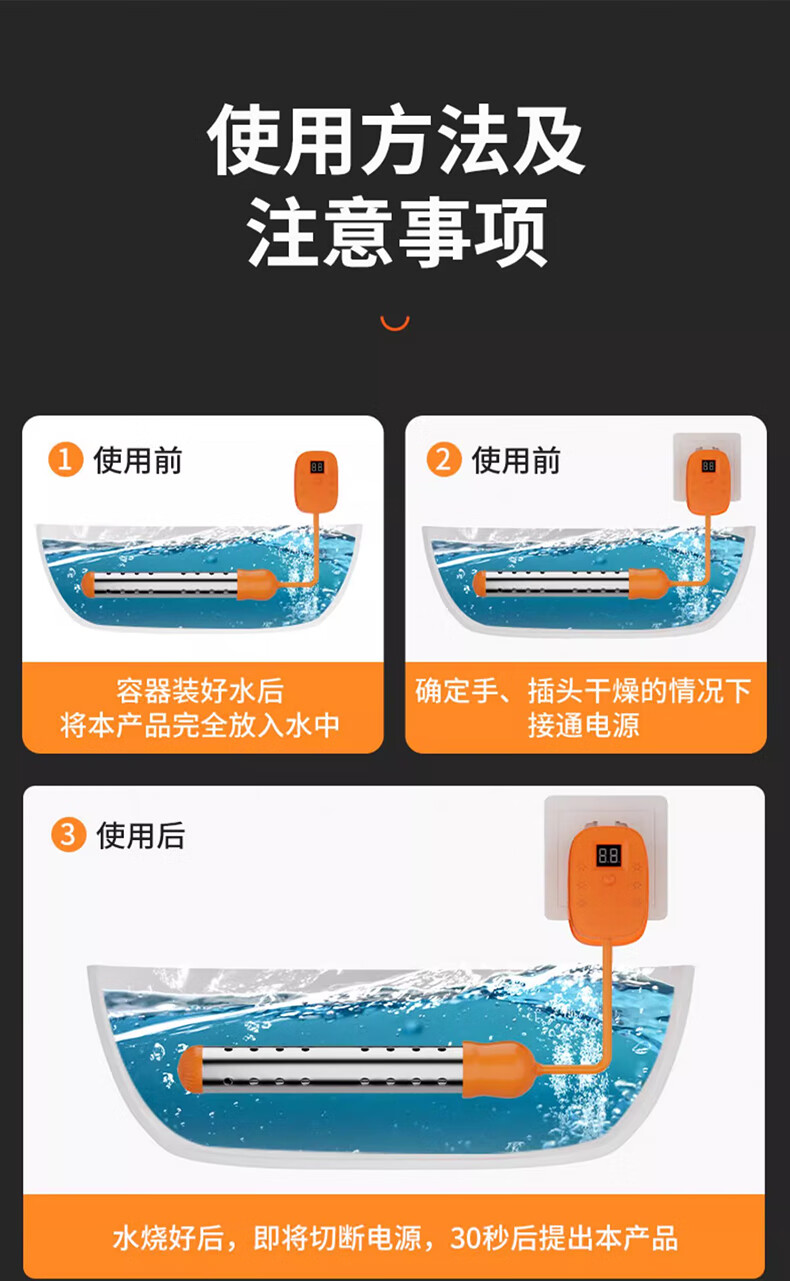 使用方法及
注意事项

1 使用前

88

容器装好水后
将本产品完全放入水中

2 使用前

88

确定手、插头干燥的情况下
接通电源

3 使用后

88

水烧好后，即将切断电源，30秒后提出本产品