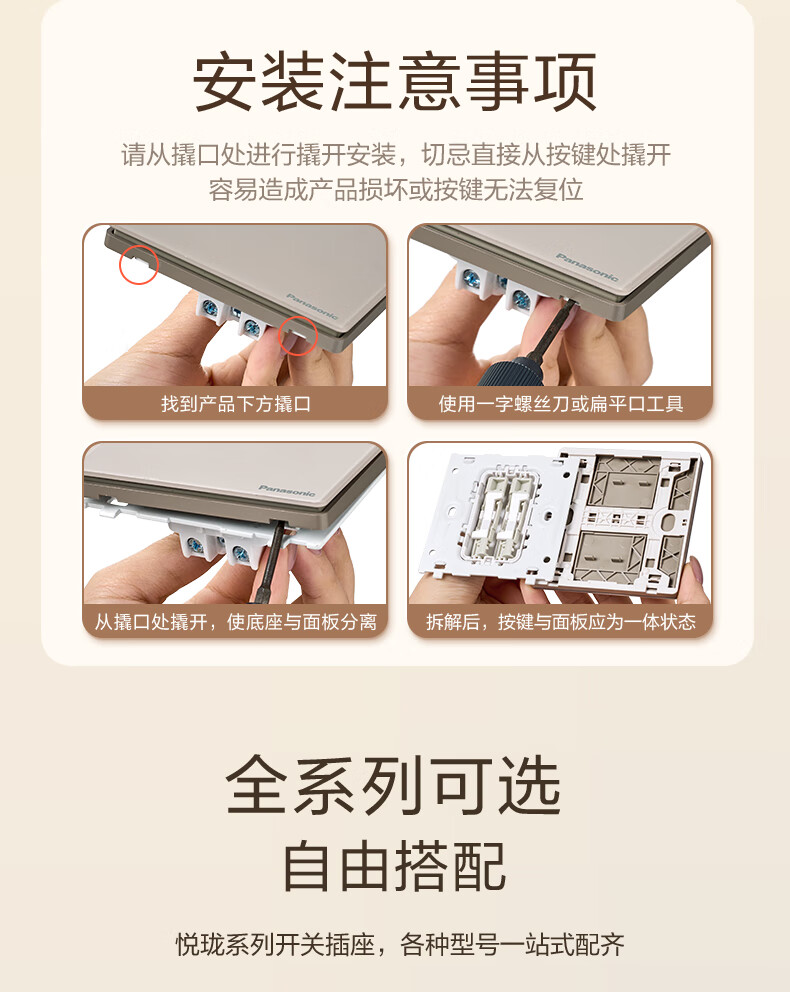 安装注意事项

请从撬口处进行撬开安装，切忌直接从按键处撬开
容易造成产品损坏或按键无法复位

Panasonic

找到产品下方撬口

Panasonic

使用一字螺丝刀或扁平口工具

Panasonic

从撬口处撬开，使底座与面板分离

拆解后，按键与面板应为一体状态

全系列可选
自由搭配

悦珑系列开关插座，各种型号一站式配齐