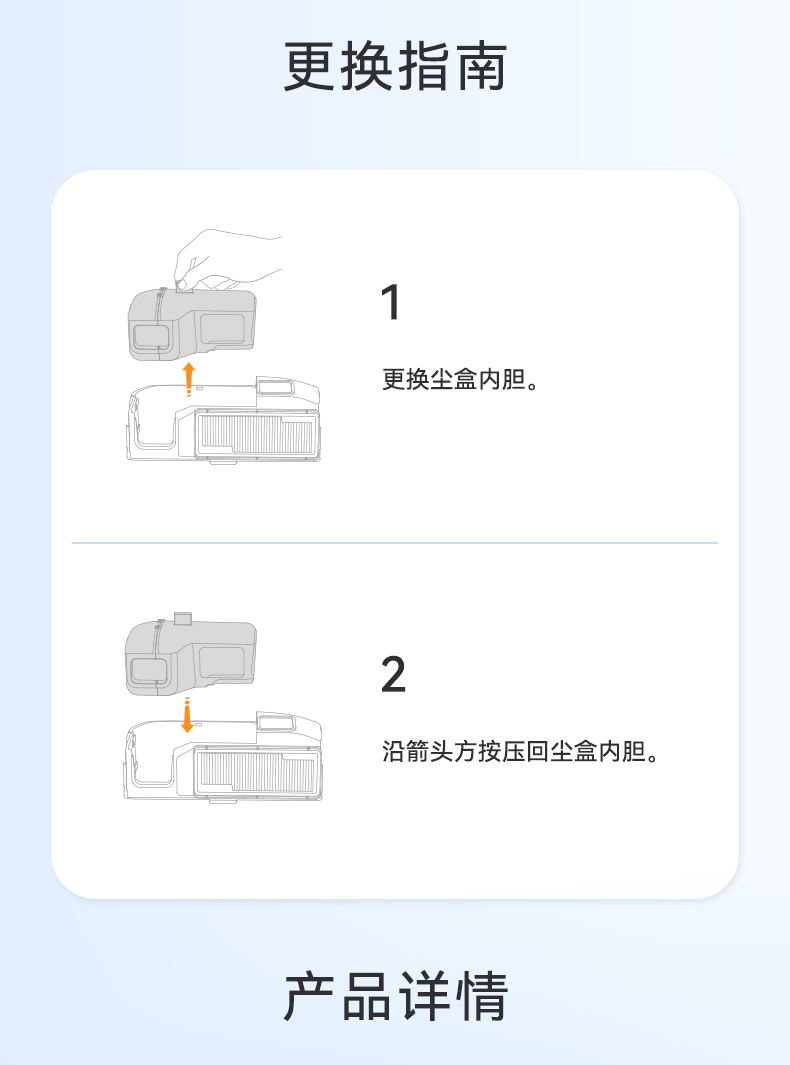 更换指南

1

更换尘盒内胆。

2

沿箭头方按压回尘盒内胆。

产品详情