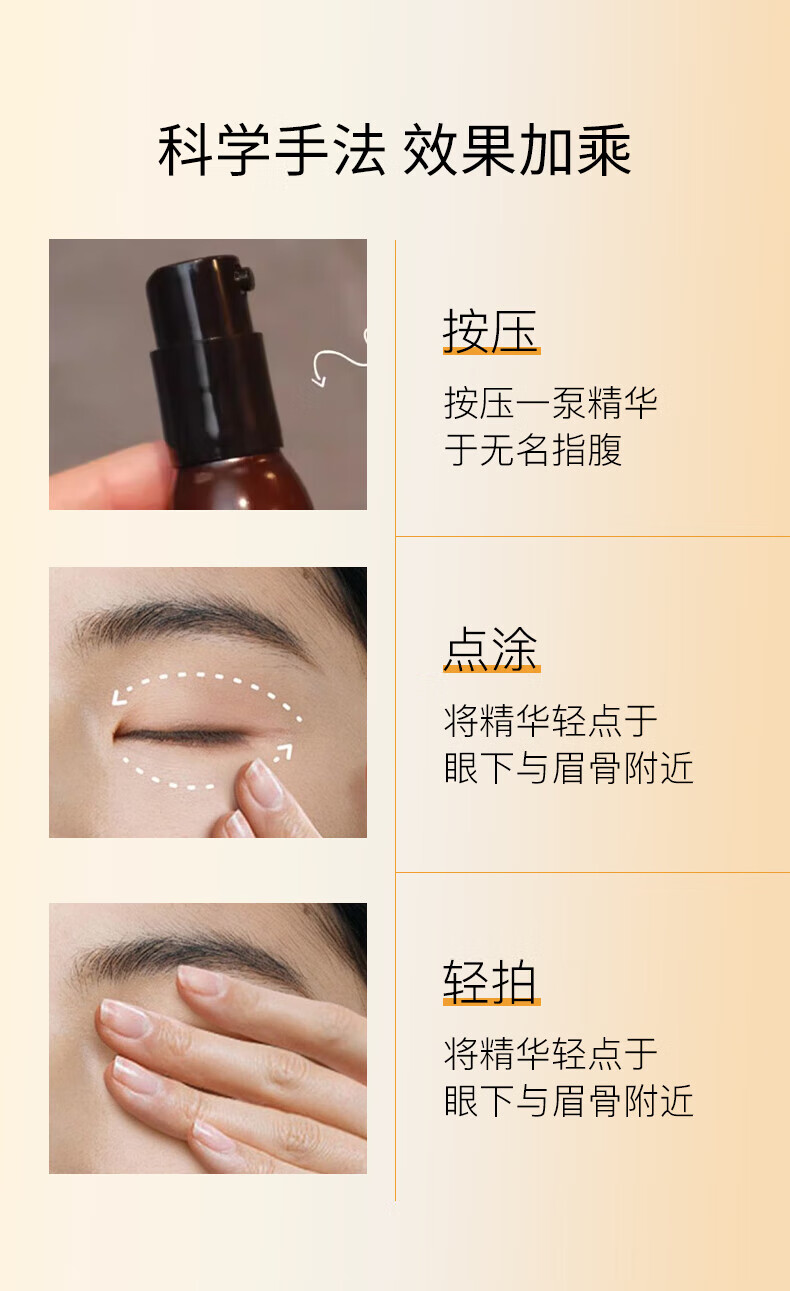 科学手法 效果加乘

按压

按压一泵精华于无名指腹

点涂

将精华轻点于眼下与眉骨附近

轻拍

将精华轻点于眼下与眉骨附近