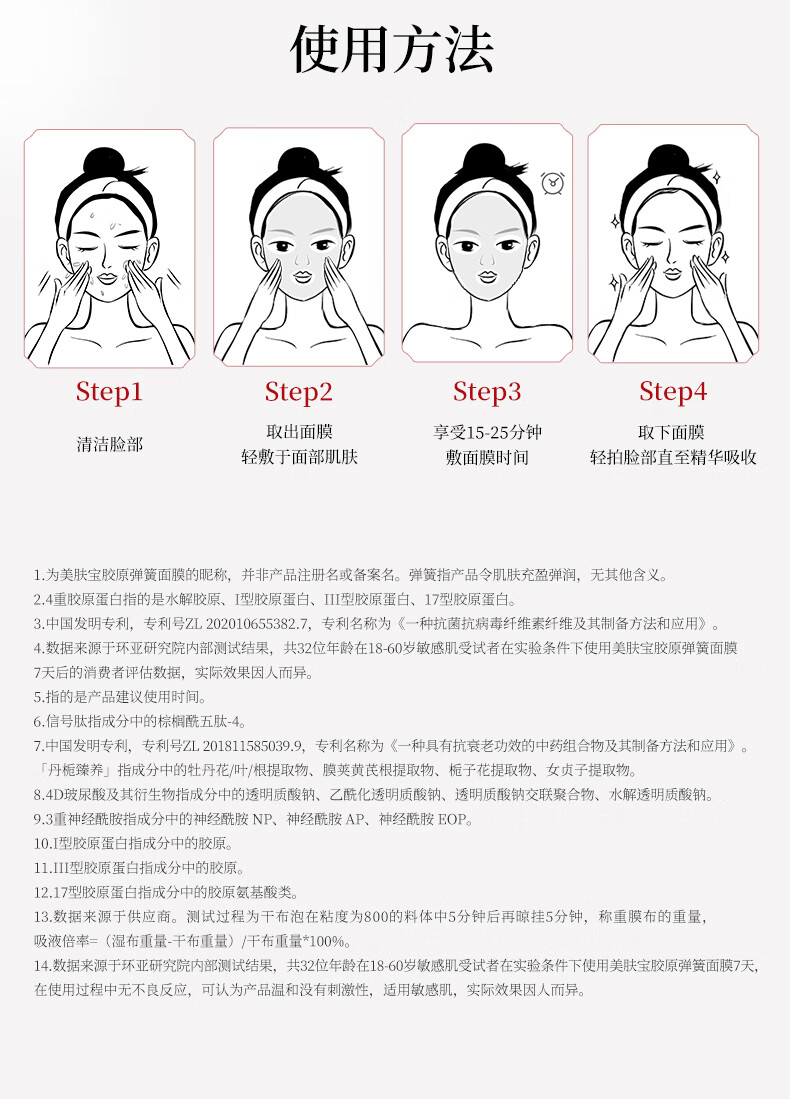 使用方法

Step1
清洁脸部

Step2
取出面膜
轻敷于面部肌肤

Step3
享受15-25分钟
敷面膜时间

Step4
取下面膜
轻拍脸部直至精华吸收

1.为美肤宝胶原弹簧面膜的昵称，并非产品注册名或备案名。弹簧指产品令肌肤充盈弹润，无其他含义。
2.4重胶原蛋白指的是水解胶原、I型胶原蛋白、III型胶原蛋白、17型胶原蛋白。
3.中国发明专利，专利号ZL 202010655382.7，专利名称为《一种抗菌抗病毒纤维素纤维及其制备方法和应用》。
4.数据来源于环亚研究院内部测试结果，共32位年龄在18-60岁敏感肌受试者在实验条件下使用美肤宝胶原弹簧面膜7天后的消费者评估数据，实际效果因人而异。
5.指的是产品建议使用时间。
6.信号肽指成分中的棕榈酰五肽-4。
7.中国发明专利，专利号ZL 201811585039.9，专利名称为《一种具有抗衰老功效的中药组合物及其制备方法和应用》。「丹栀臻养」指成分中的牡丹花/叶/根提取物、膜荚黄芪根提取物、栀子花提取物、女贞子提取物。
8.4D玻尿酸及其衍生物指成分中的透明质酸钠、乙酰化透明质酸钠、透明质酸钠交联聚合物、水解透明质酸钠。
9.3重神经酰胺指成分中的神经酰胺 NP、神经酰胺 AP、神经酰胺 EOP。
10.I型胶原蛋白指成分中的胶原。
11.III型胶原蛋白指成分中的胶原。
12.17型胶原蛋白指成分中的胶原氨基酸类。
13.数据来源于供应商。测试过程为干布泡在粘度为800的料体中5分钟后再晾挂5分钟，称重膜布的重量，吸液倍率=（湿布重量-干布重量）/干布重量*100%。
14.数据来源于环亚研究院内部测试结果，共32位年龄在18-60岁敏感肌受试者在实验条件下使用美肤宝胶原弹簧面膜7天，在使用过程中无不良反应，可认为产品温和没有刺激性，适用敏感肌，实际效果因人而异。