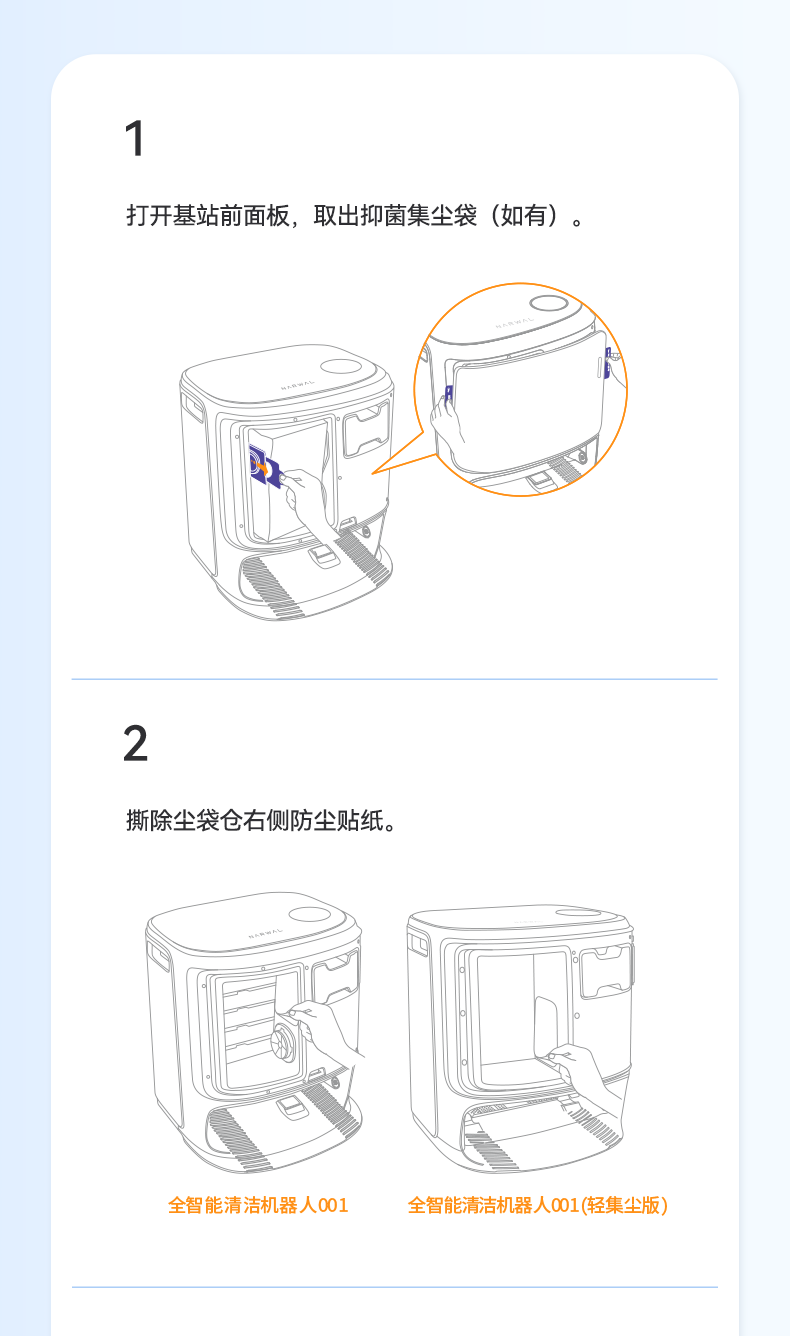 1

打开基站前面板，取出抑菌集尘袋（如有）。

NARWAL

NARWAL

2

撕除尘袋仓右侧防尘贴纸。

NARWAL

全智能清洁机器人001

全智能清洁机器人001(轻集尘版)